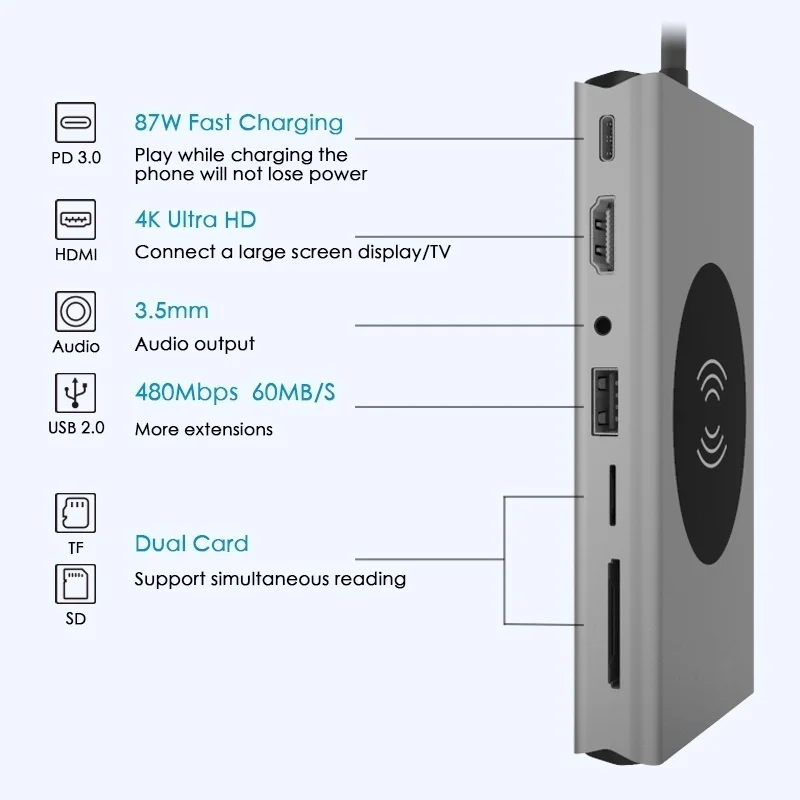 PD 3.0

87W Fast Charging

Play while charging the phone will not lose power

HDMI

4K Ultra HD

Connect a large screen display/TV

Audio

3.5mm

Audio output

USB 2.0

480Mbps 60MB/S

More extensions

TF

SD

Dual Card

Support simultaneous reading