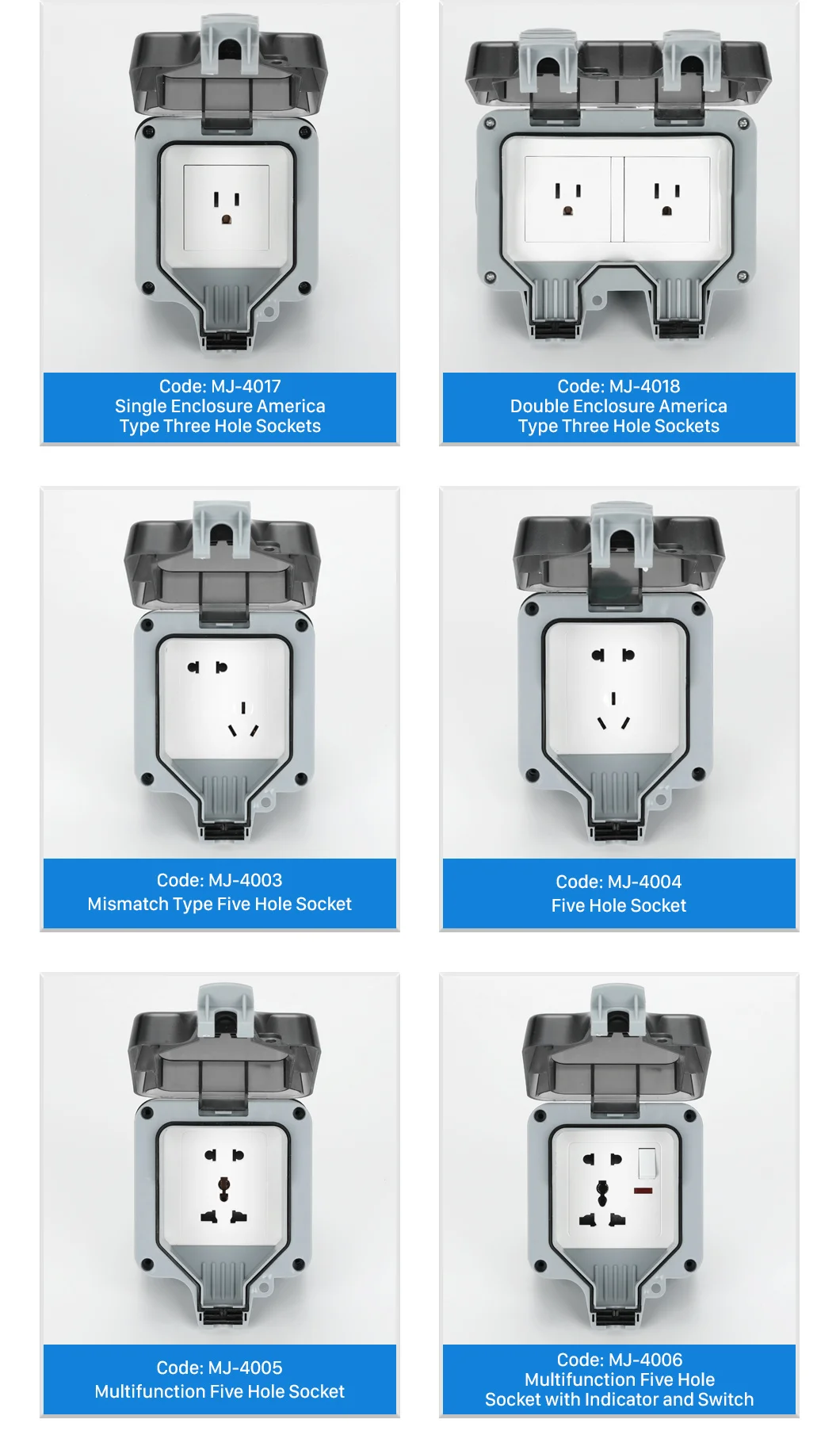 Code: MJ-4017
Single Enclosure America
Type Three Hole Sockets

Code: MJ-4018
Double Enclosure America
Type Three Hole Sockets

Code: MJ-4003
Mismatch Type Five Hole Socket

Code: MJ-4004
Five Hole Socket

Code: MJ-4005
Multifunction Five Hole Socket

Code: MJ-4006
Multifunction Five Hole
Socket with Indicator and Switch