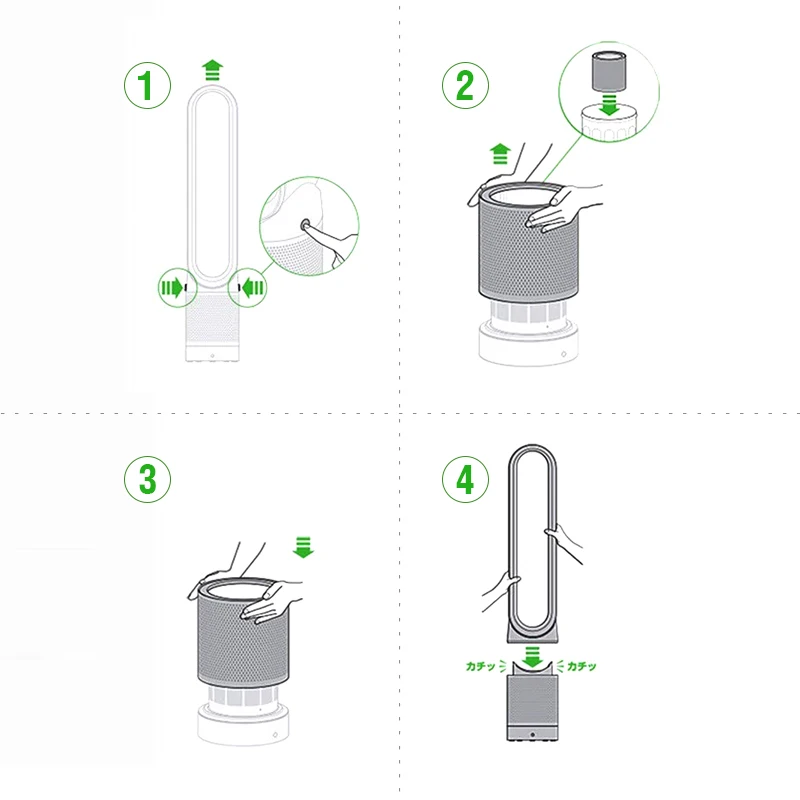 1

2

3

4

カチッ

カチッ