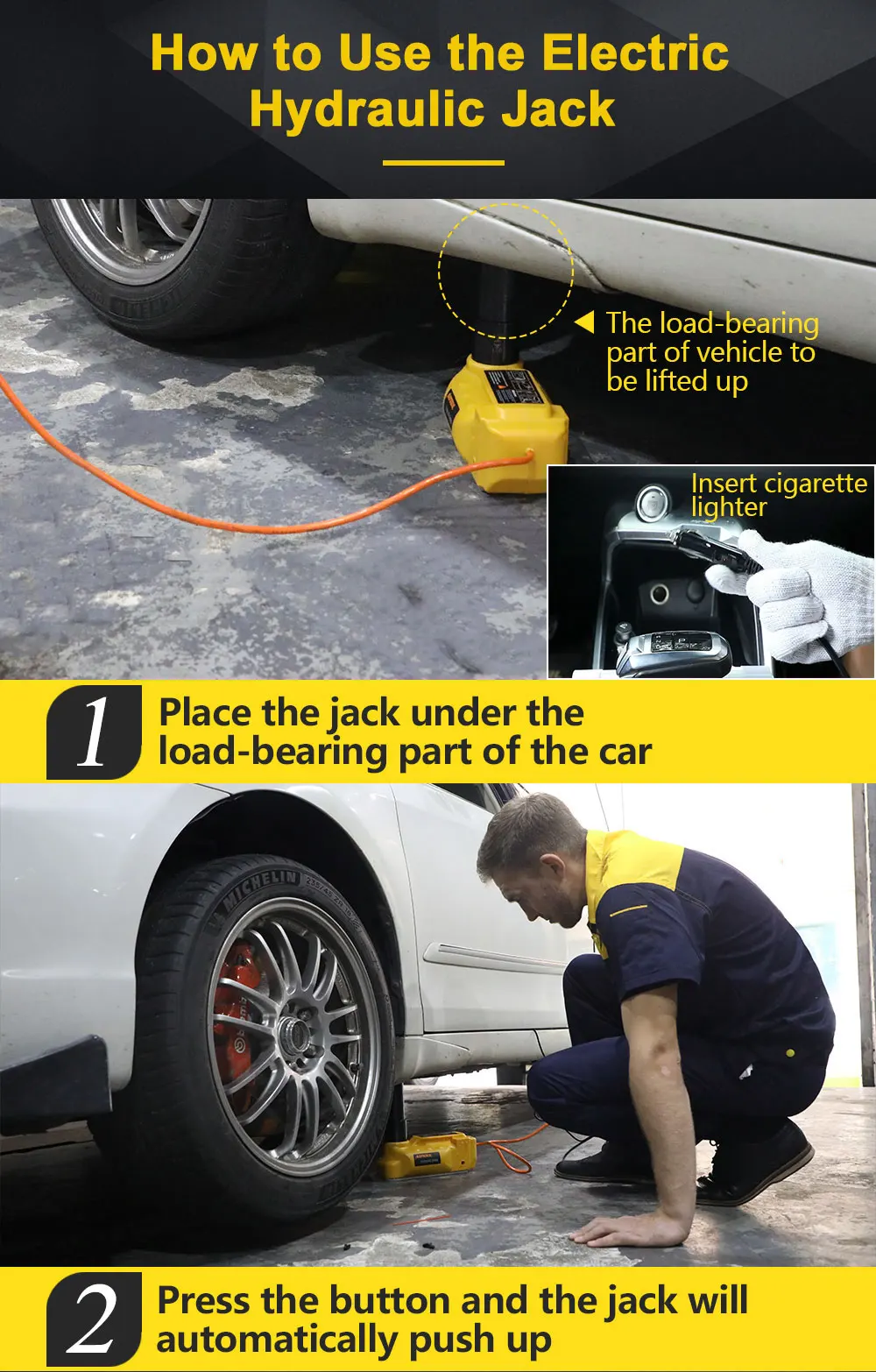 How to Use the Electric Hydraulic Jack

The load-bearing part of vehicle to be lifted up

Insert cigarette lighter

1 Place the jack under the load-bearing part of the car

MICHELIN

2 Press the button and the jack will automatically push up