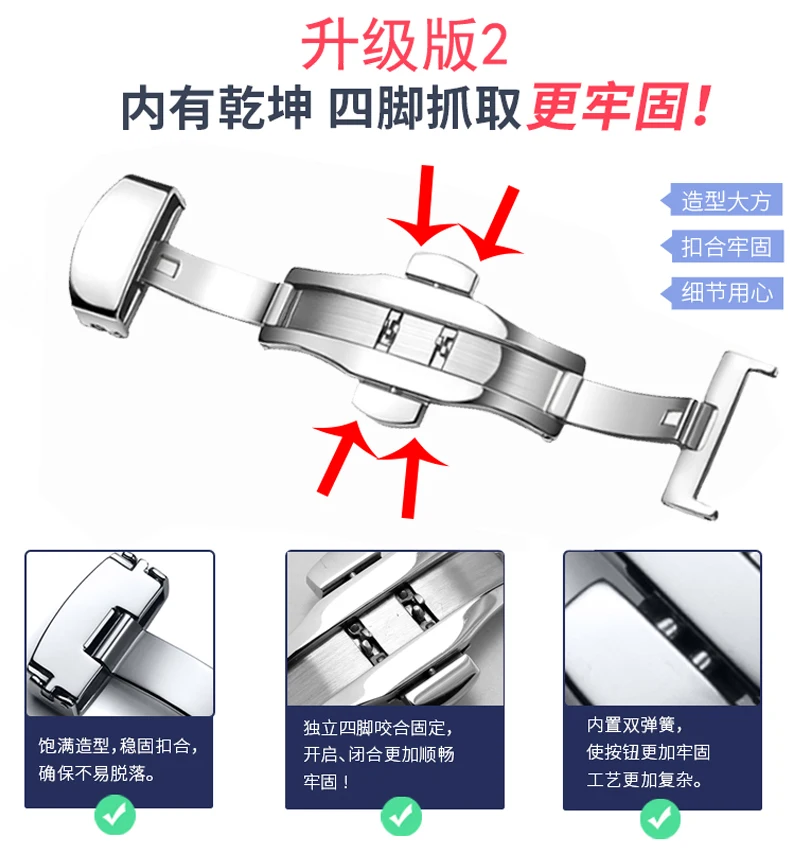 升级版2
内有乾坤 四脚抓取更牢固!

造型大方
扣合牢固
细节用心

饱满造型，稳固扣合，确保不易脱落。

独立四脚咬合固定，开启、闭合更加顺畅牢固！

内置双弹簧，使按钮更加牢固工艺更加复杂。