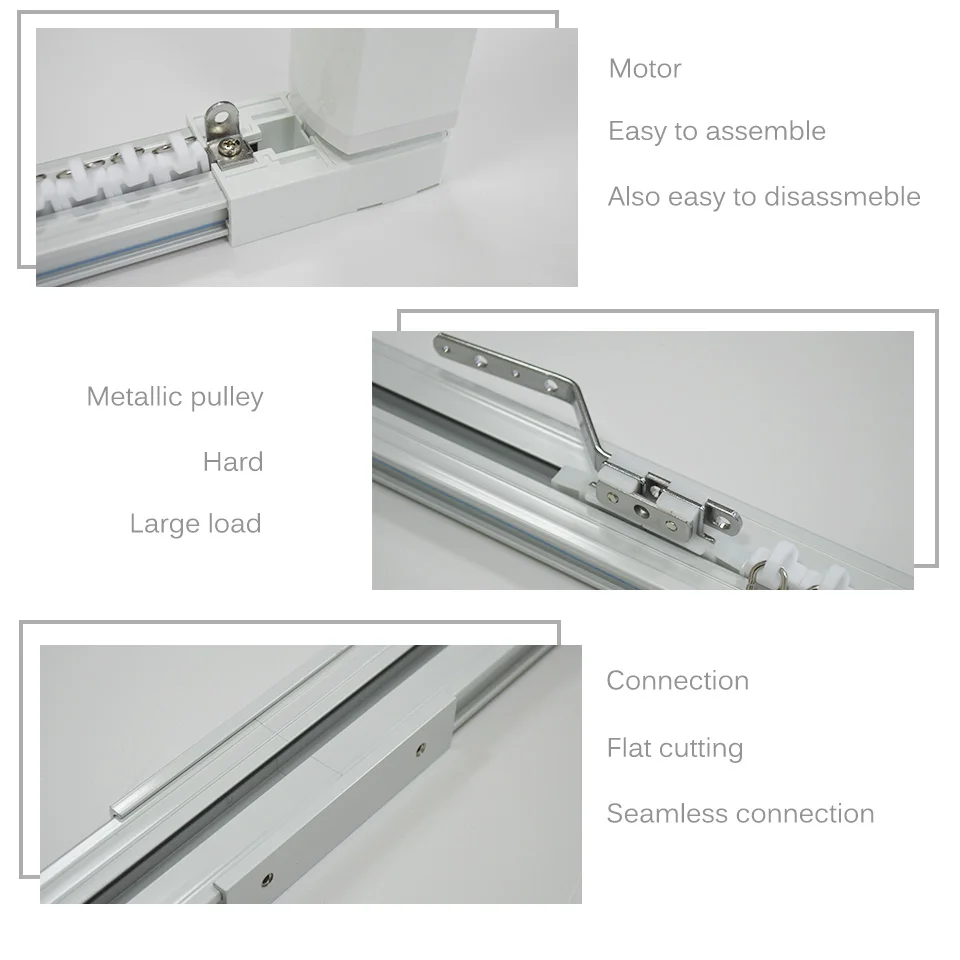 Motor

Easy to assemble

Also easy to disassmeble

Metallic pulley

Hard

Large load

Connection

Flat cutting

Seamless connection