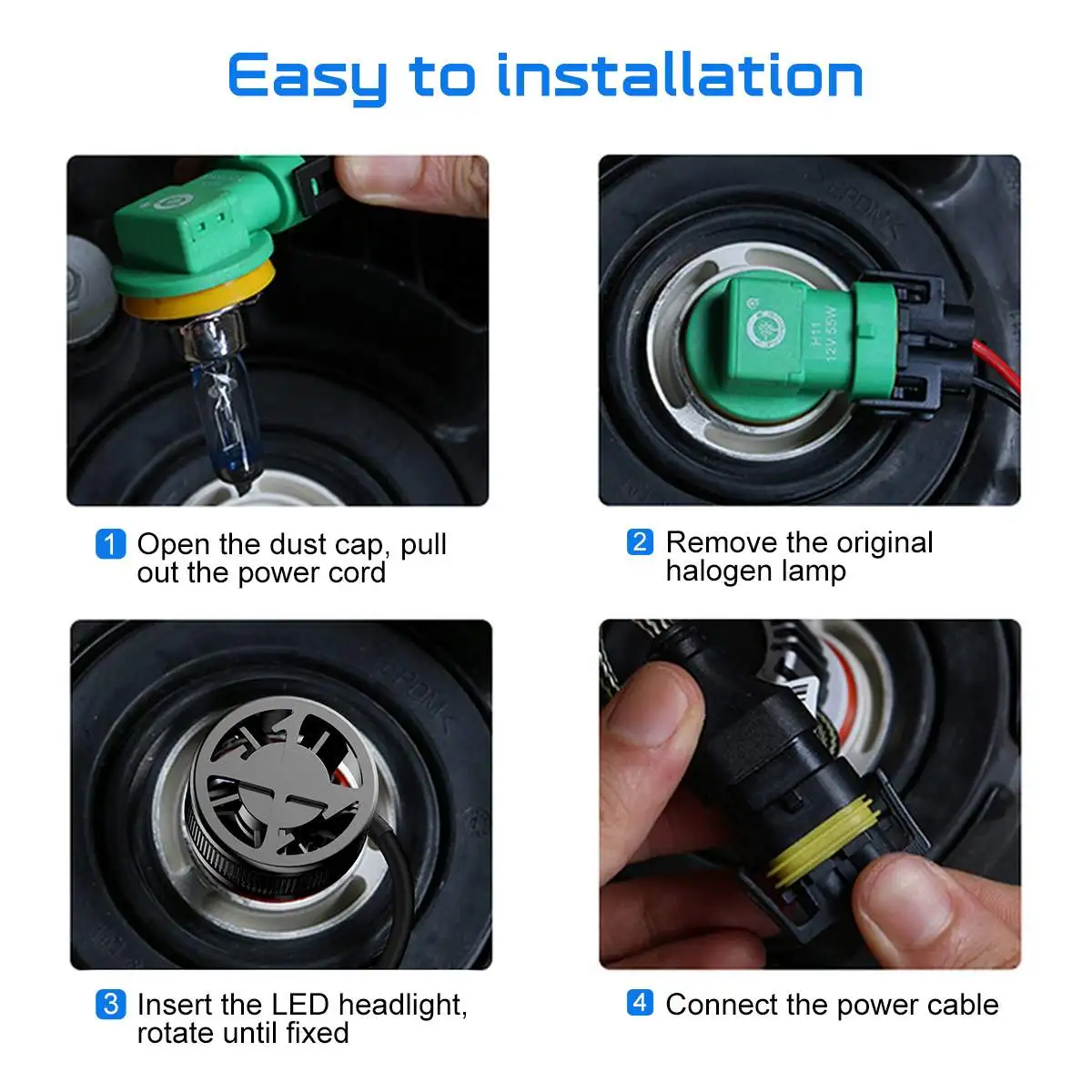 Easy to installation

H11
12V 55W

1 Open the dust cap, pull out the power cord

2 Remove the original halogen lamp

3 Insert the LED headlight, rotate until fixed

4 Connect the power cable