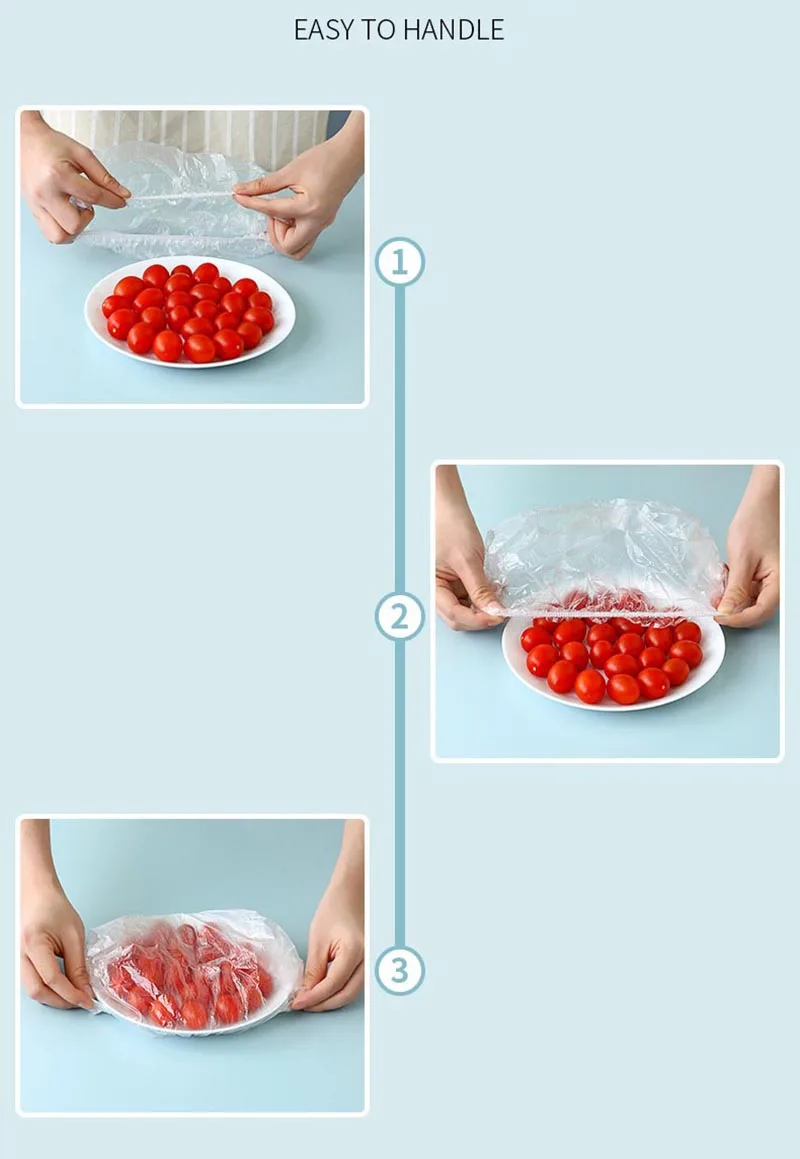 EASY TO HANDLE

1

2

3