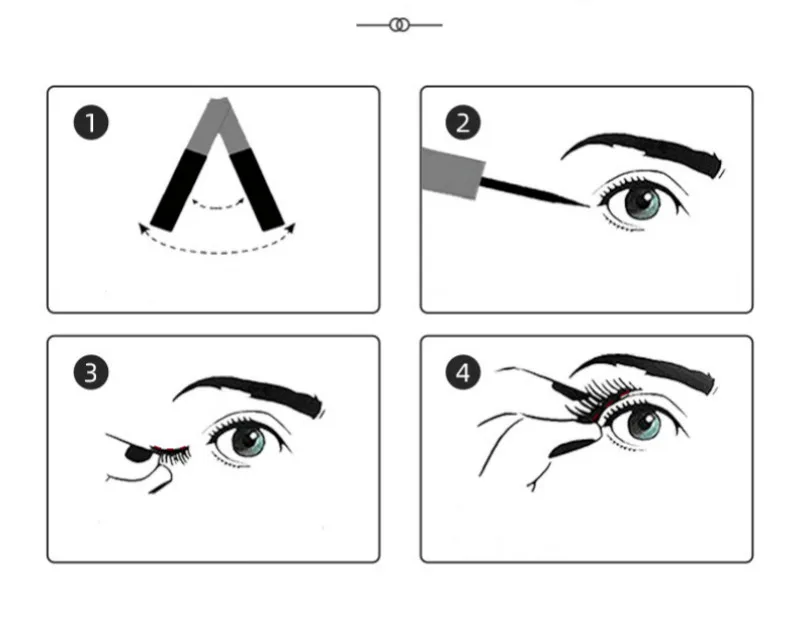 1

2

3

4