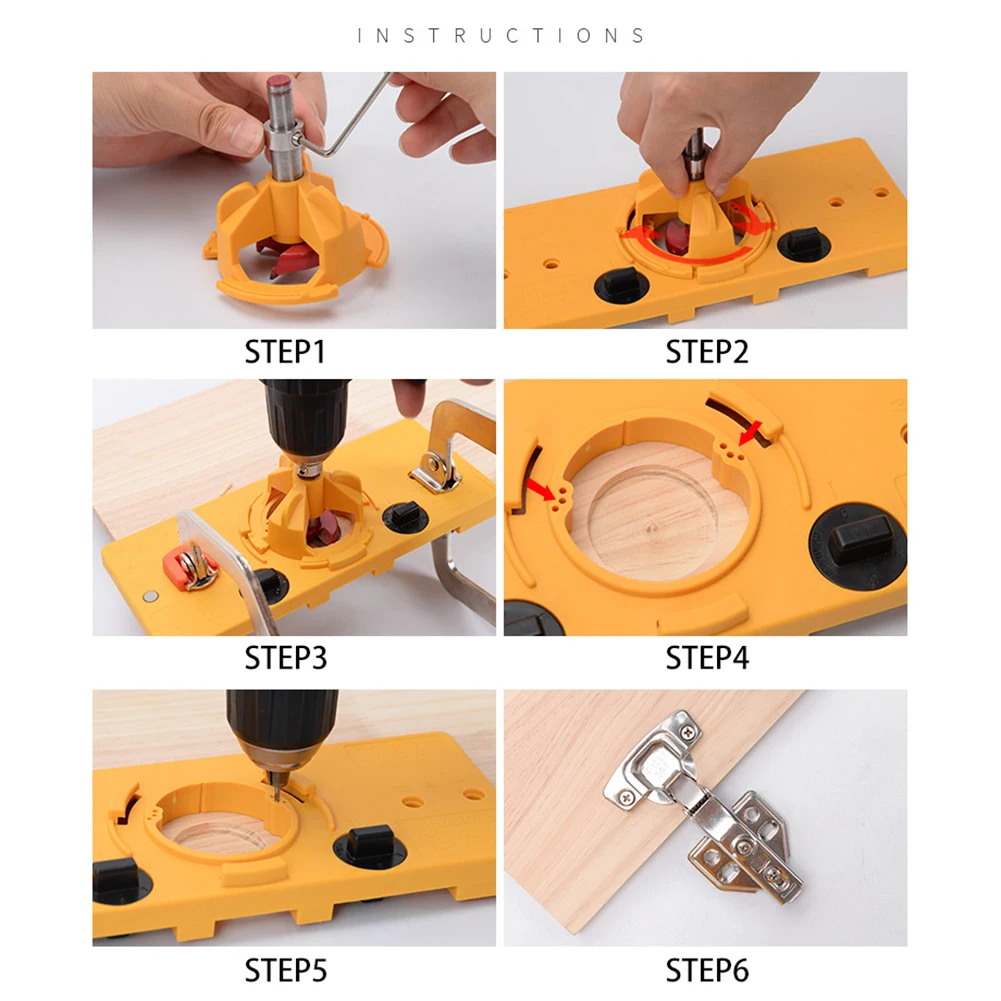 INSTRUCTIONS

STEP1

STEP2

STEP3

STEP4

STEP5

STEP6