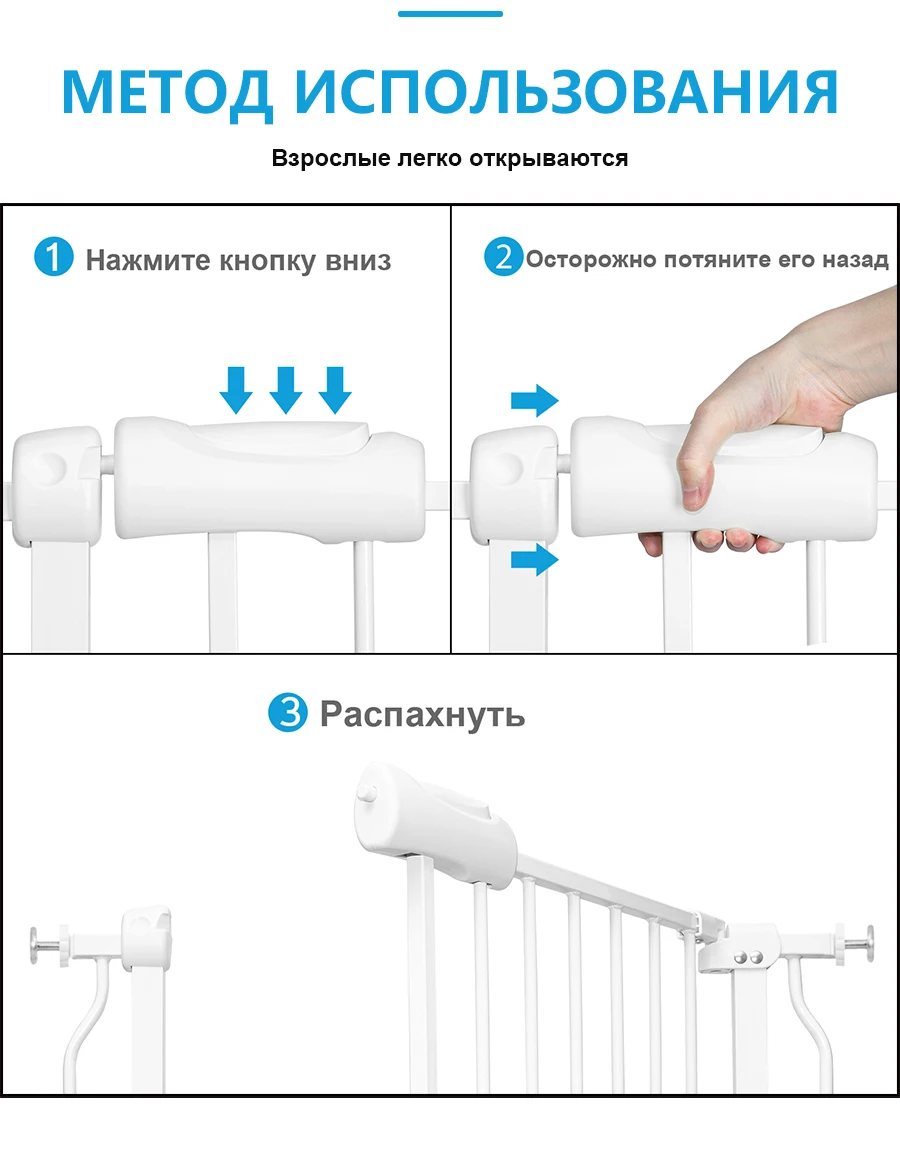 МЕТОД ИСПОЛЬЗОВАНИЯ

Взрослые легко открываются

1 Нажмите кнопку вниз

2 Осторожно потяните его назад

3 Распахнуть