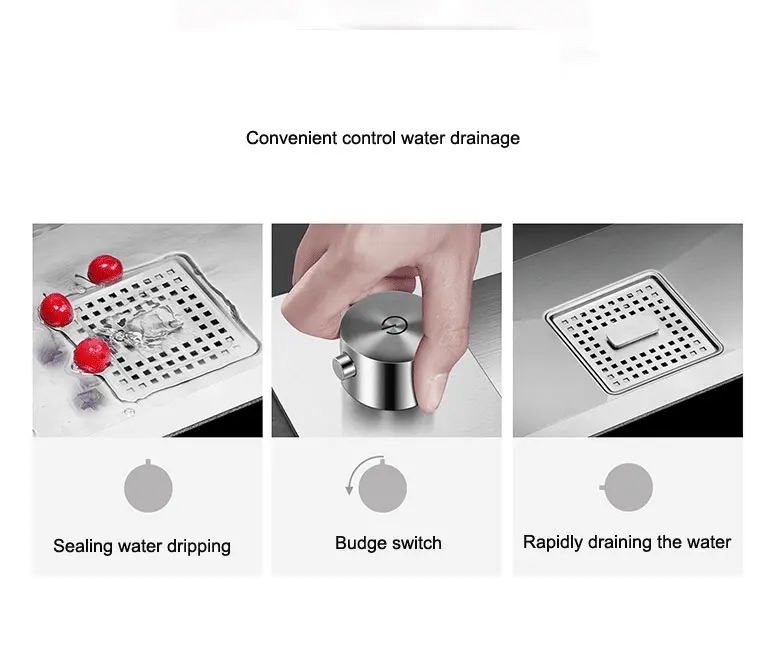 Convenient control water drainage

Sealing water dripping

Budge switch

Rapidly draining the water