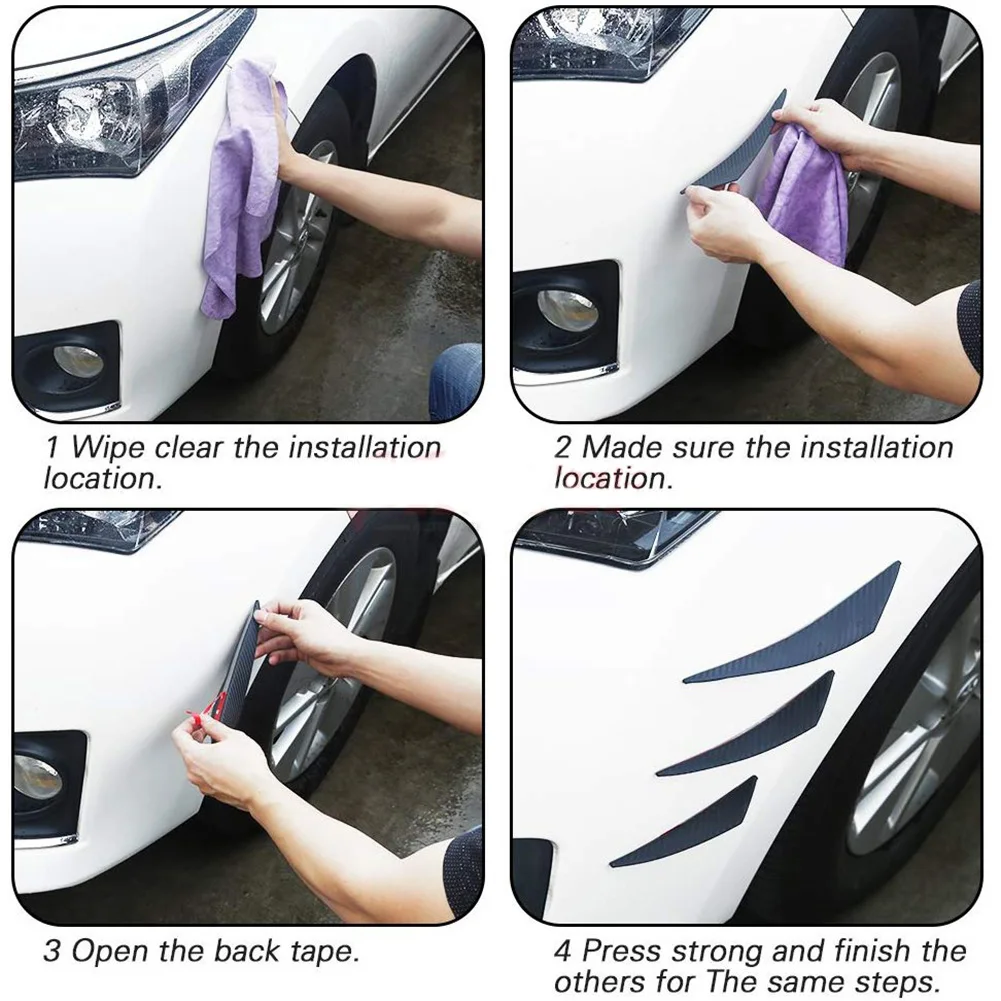 1 Wipe clear the installation location.

2 Made sure the installation location.

3 Open the back tape.

4 Press strong and finish the others for The same steps.