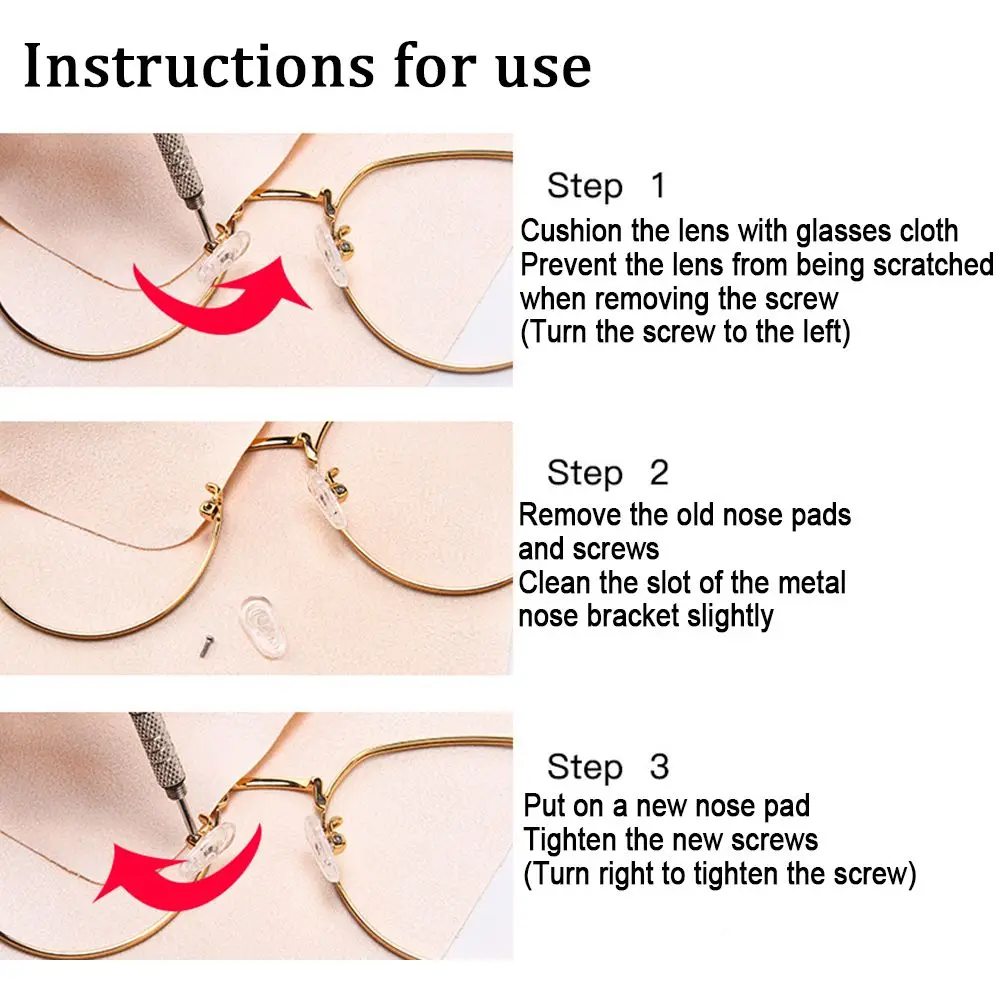 Instructions for use

Step 1
Cushion the lens with glasses cloth
Prevent the lens from being scratched when removing the screw
(Turn the screw to the left)

Step 2
Remove the old nose pads and screws
Clean the slot of the metal nose bracket slightly

Step 3
Put on a new nose pad
Tighten the new screws
(Turn right to tighten the screw)