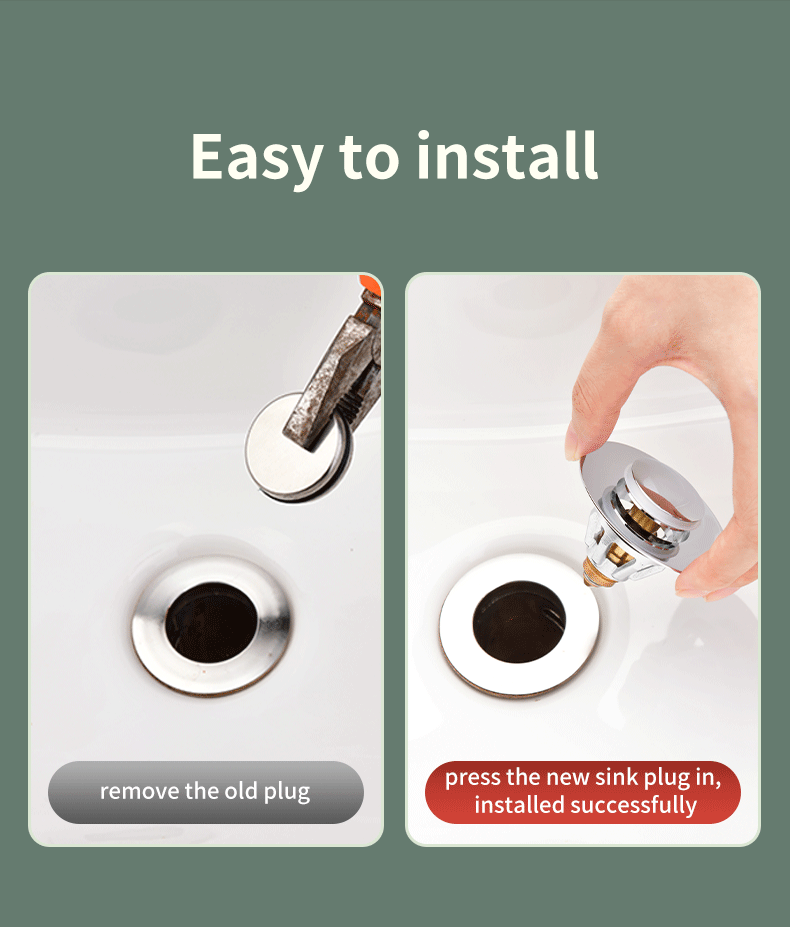 Easy to install

remove the old plug

press the new sink plug in, installed successfully