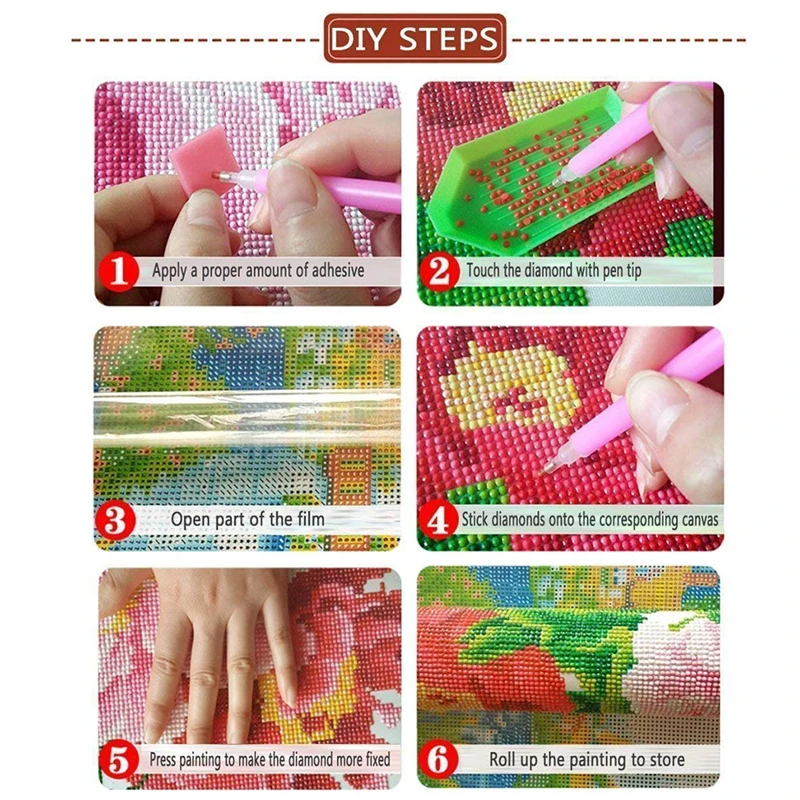 DIY STEPS

1 Apply a proper amount of adhesive

2 Touch the diamond with pen tip

3 Open part of the film

4 Stick diamonds onto the corresponding canvas

5 Press painting to make the diamond more fixed

6 Roll up the painting to store