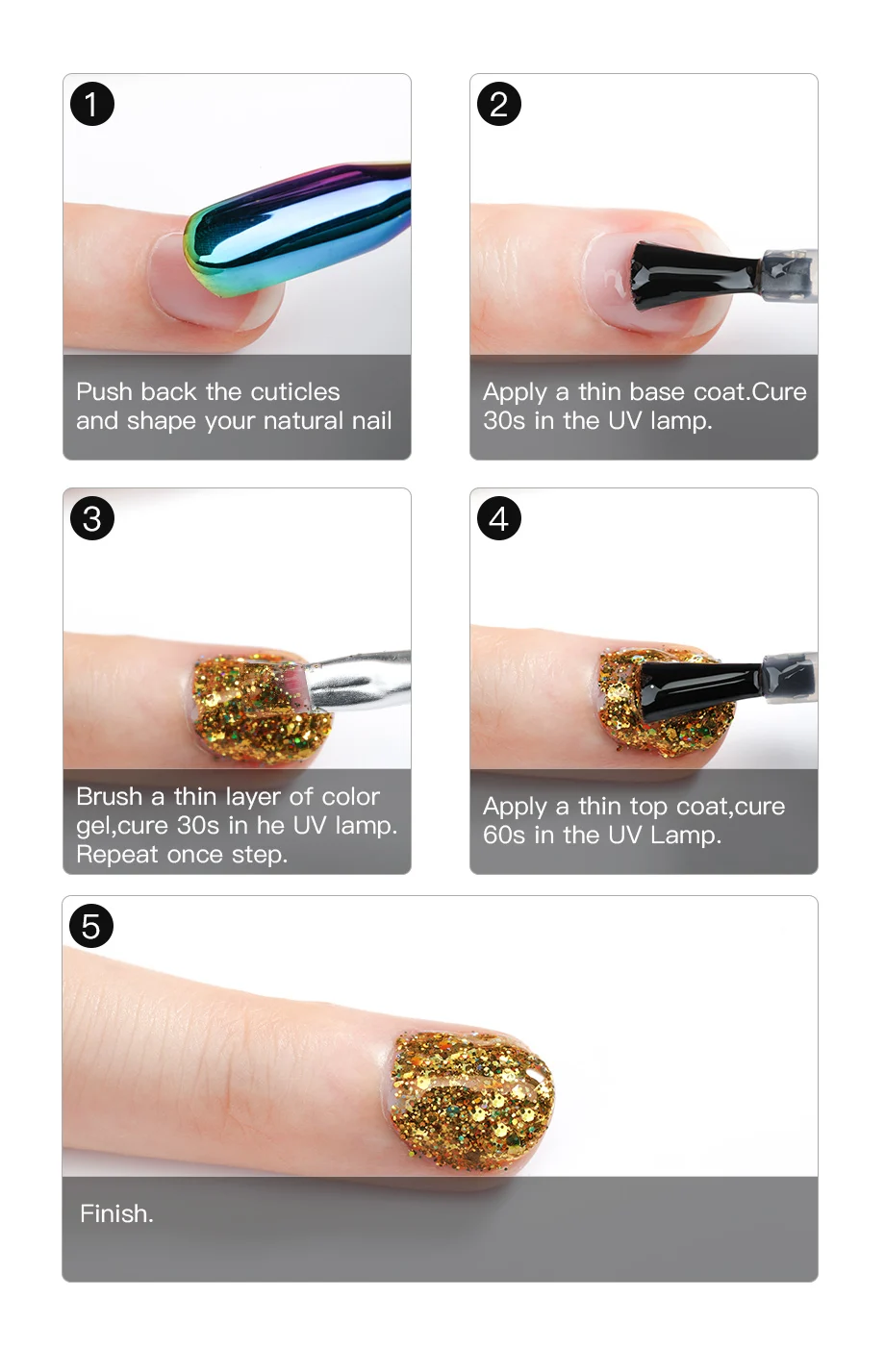 1

Push back the cuticles and shape your natural nail

2

Apply a thin base coat.Cure 30s in the UV lamp.

3

Brush a thin layer of color gel,cure 30s in he UV lamp. Repeat once step.

4

Apply a thin top coat,cure 60s in the UV Lamp.

5

Finish.