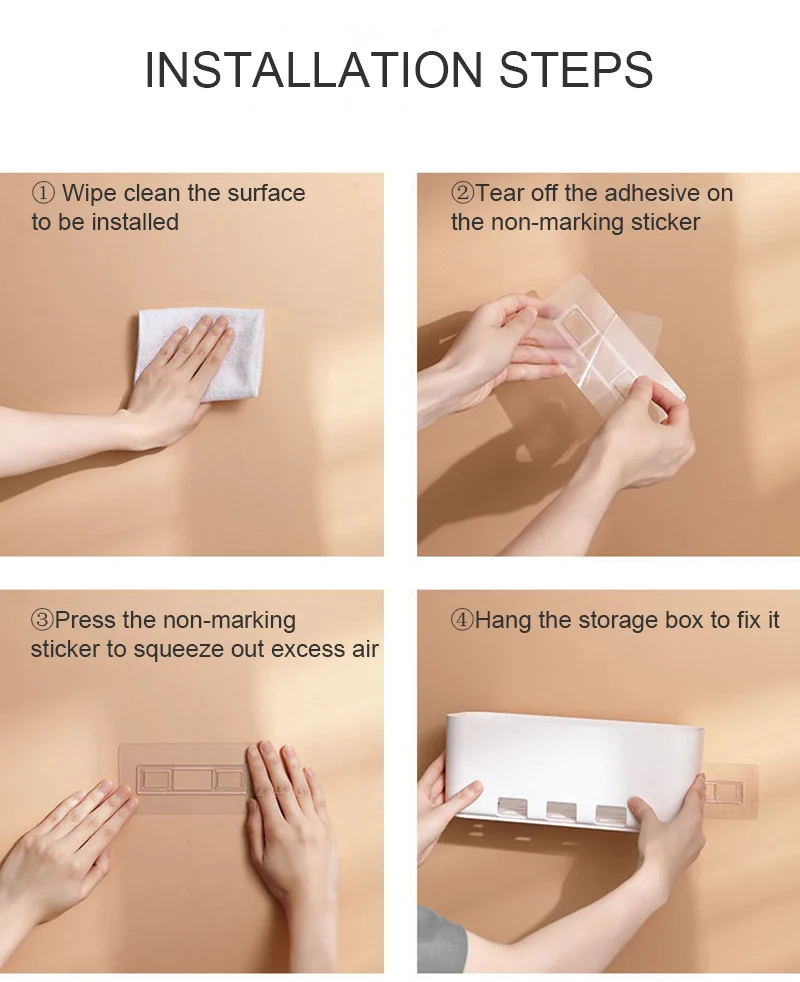 INSTALLATION STEPS

① Wipe clean the surface to be installed

②Tear off the adhesive on the non-marking sticker

③Press the non-marking sticker to squeeze out excess air

④Hang the storage box to fix it