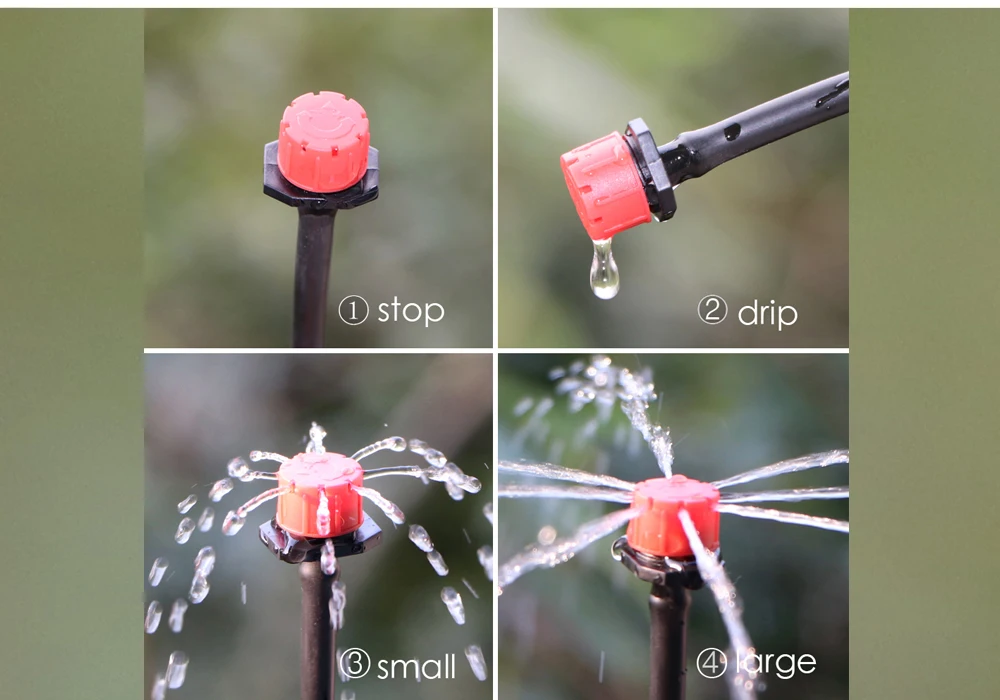 ① stop

② drip

③ small

④ large