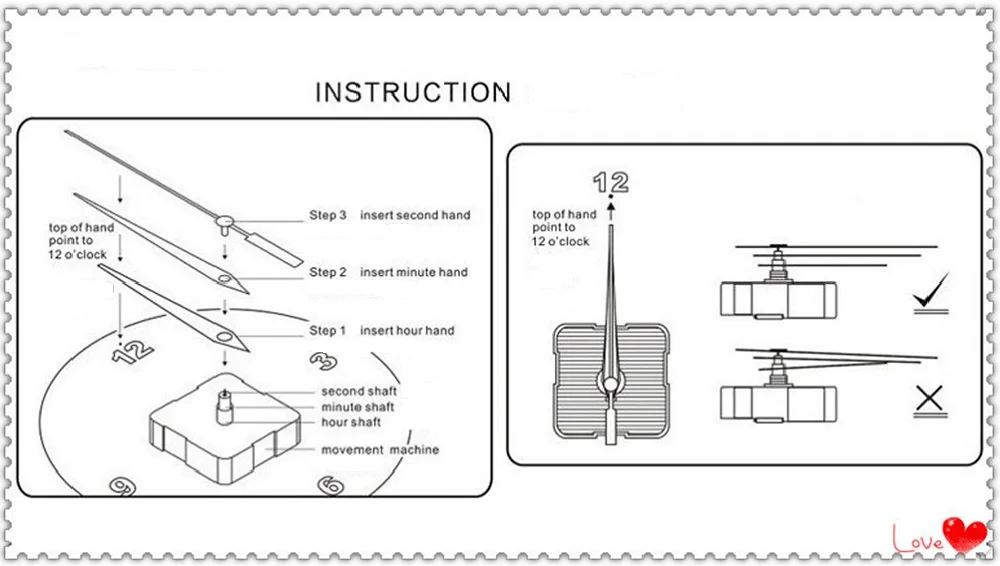 INSTRUCTION

top of hand point to 12 o'clock

Step 3 insert second hand

Step 2 insert minute hand

Step 1 insert hour hand

12

3

second shaft

minute shaft

hour shaft

movement machine

9

6

12

top of hand point to 12 o'clock

Love