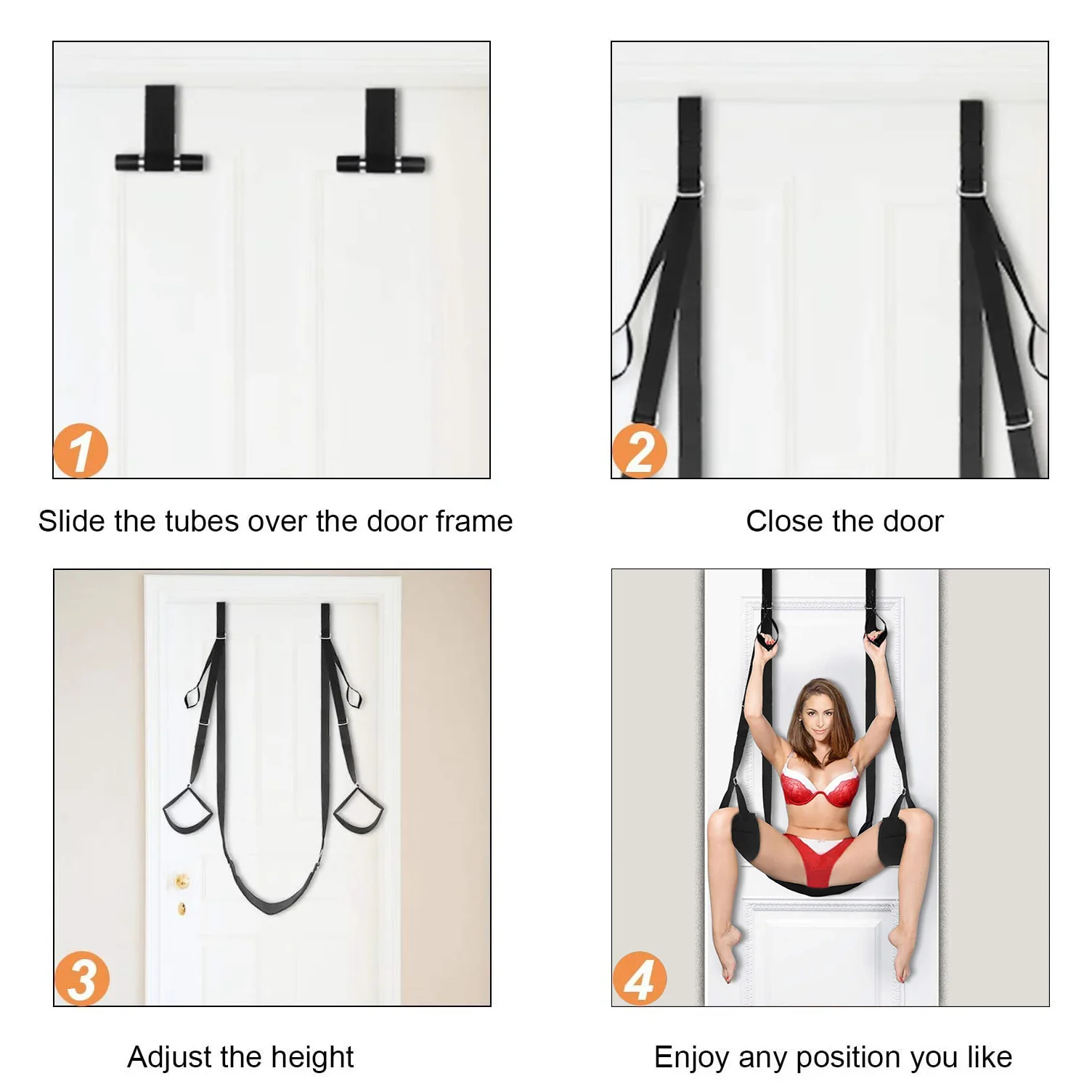 1

Slide the tubes over the door frame

2

Close the door

3

Adjust the height

4

Enjoy any position you like