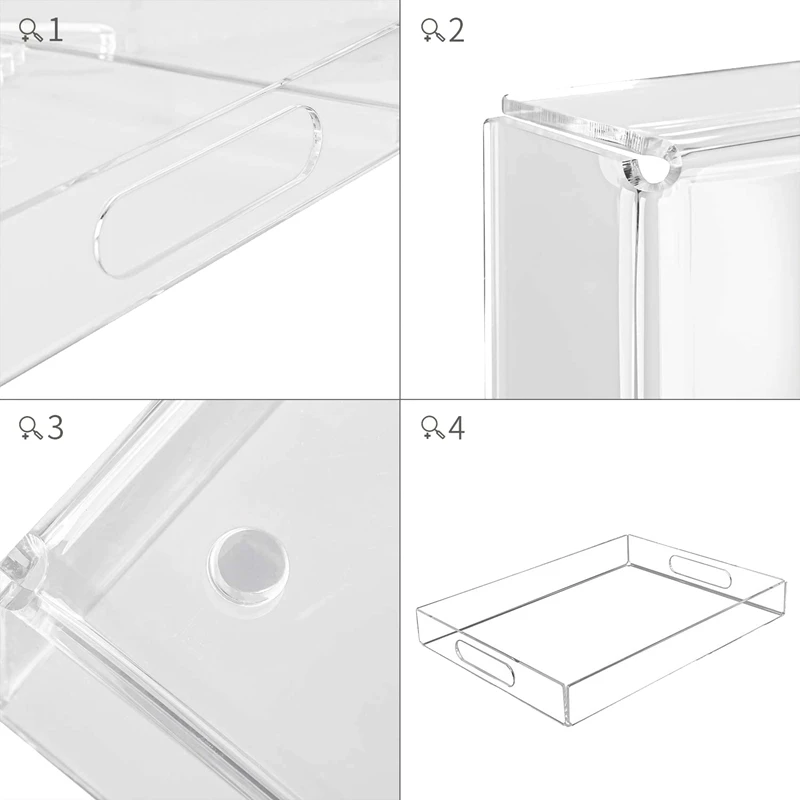 1

2

3

4