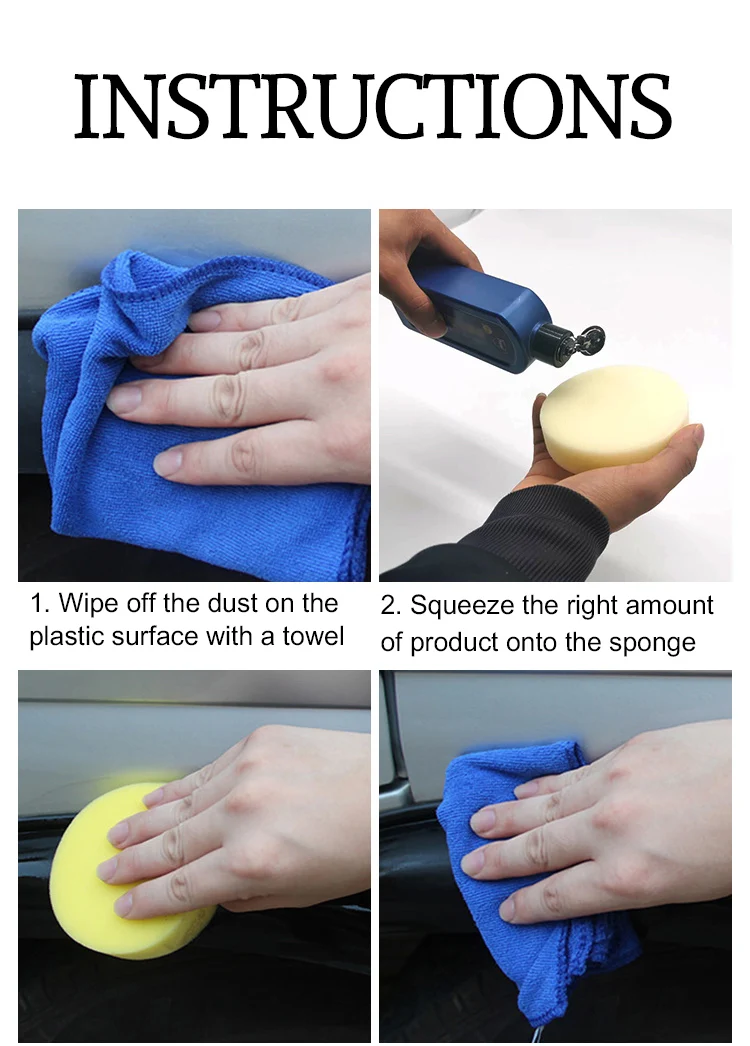 INSTRUCTIONS

1. Wipe off the dust on the plastic surface with a towel

2. Squeeze the right amount of product onto the sponge