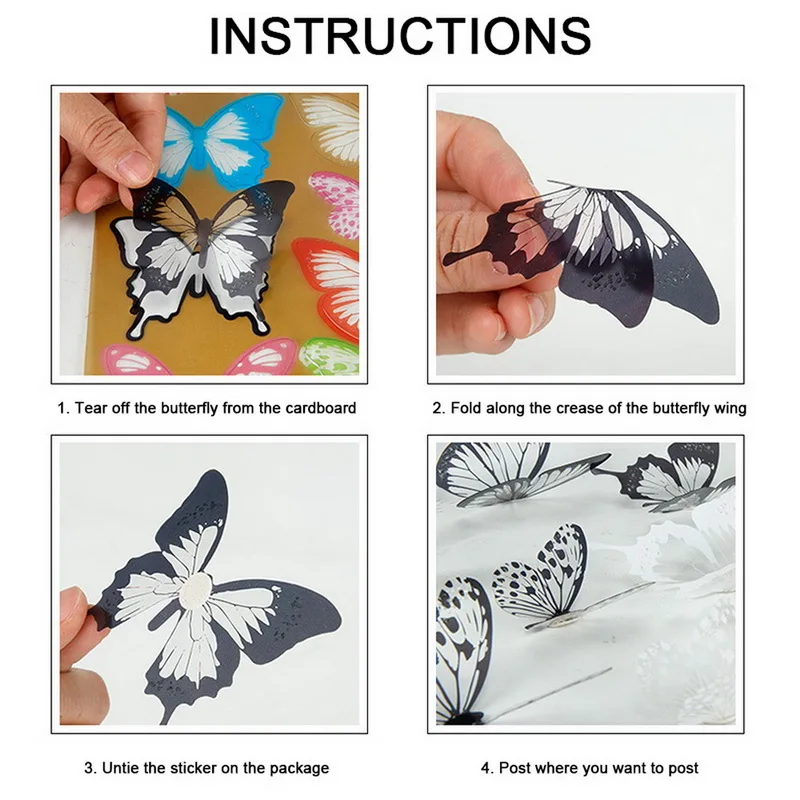 INSTRUCTIONS

1. Tear off the butterfly from the cardboard

2. Fold along the crease of the butterfly wing

3. Untie the sticker on the package

4. Post where you want to post