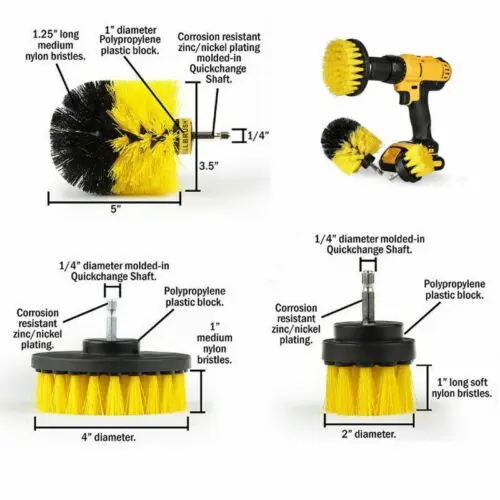 1.25" long medium nylon bristles.

1" diameter Polypropylene plastic block.

Corrosion resistant zinc/nickel plating molded-in Quickchange Shaft.

LLBRUSH

1/4"

3.5"

5"

1/4" diameter molded-in Quickchange Shaft.

Corrosion resistant zinc/nickel plating.

Polypropylene plastic block.

1" medium nylon bristles.

4" diameter.

1/4" diameter molded-in Quickchange Shaft.

Corrosion resistant zinc/nickel plating.

Polypropylene plastic block.

1" long soft nylon bristles.

2" diameter.