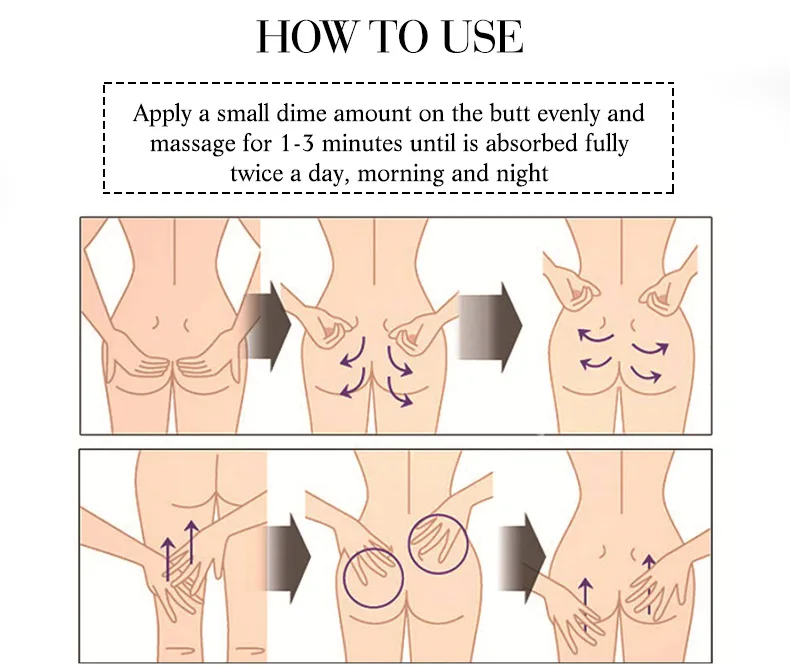 HOW TO USE

Apply a small dime amount on the butt evenly and massage for 1-3 minutes until is absorbed fully twice a day, morning and night