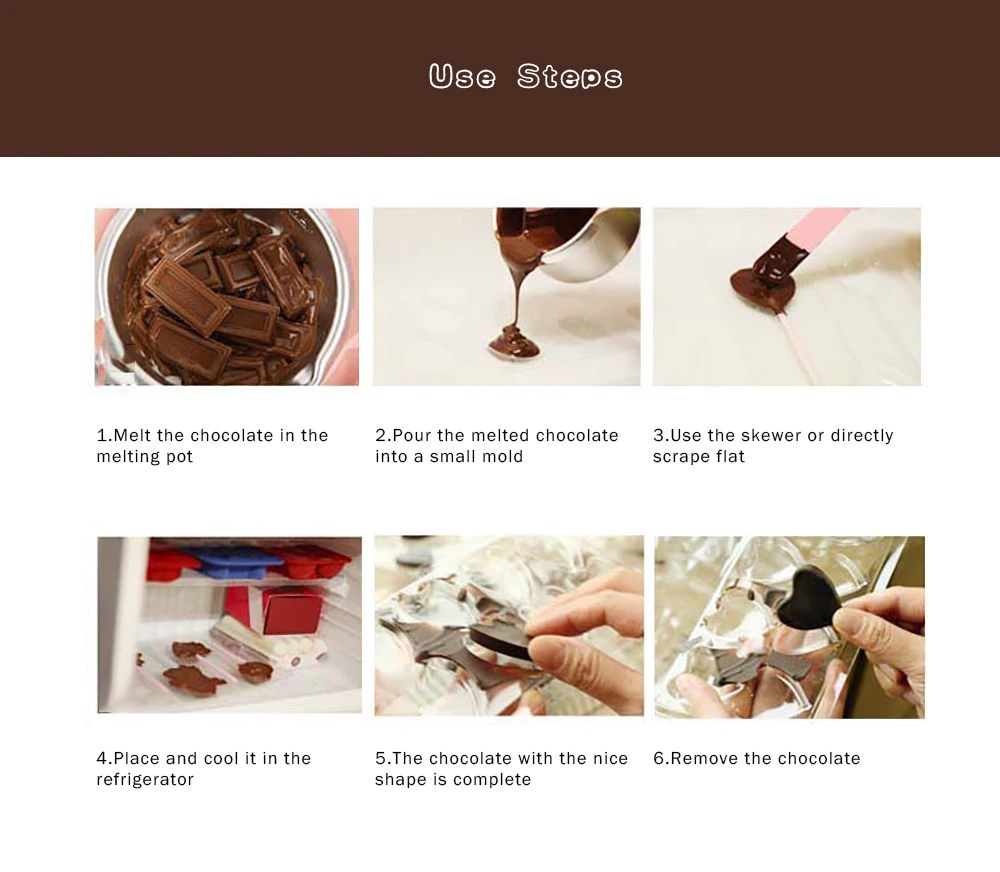 Use Steps

1.Melt the chocolate in the melting pot

2.Pour the melted chocolate into a small mold

3.Use the skewer or directly scrape flat

4.Place and cool it in the refrigerator

5.The chocolate with the nice shape is complete

6.Remove the chocolate