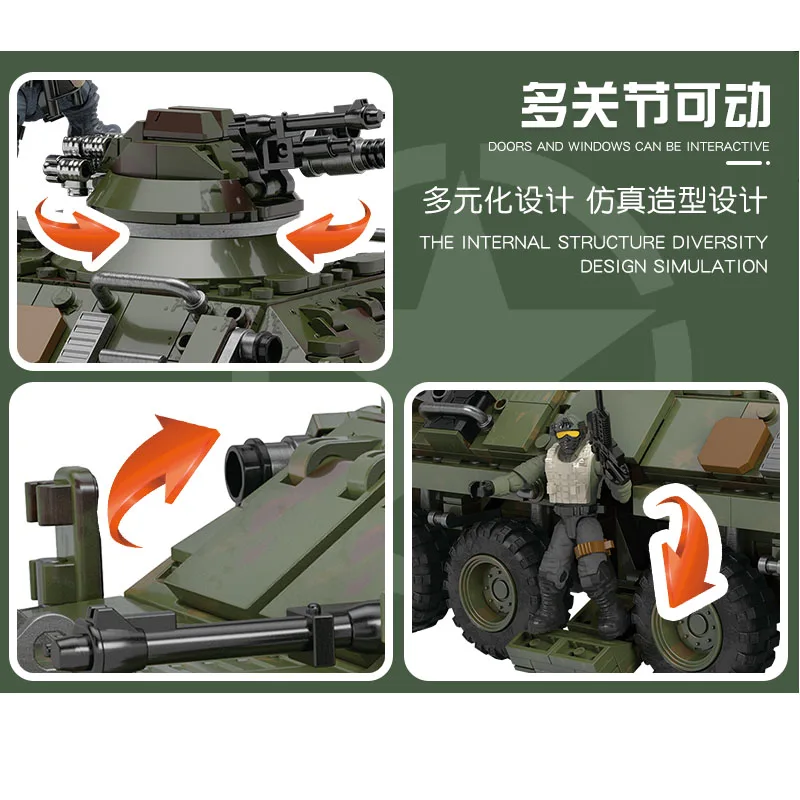 多关节可动

DOORS AND WINDOWS CAN BE INTERACTIVE

多元化设计 仿真造型设计

THE INTERNAL STRUCTURE DIVERSITY DESIGN SIMULATION