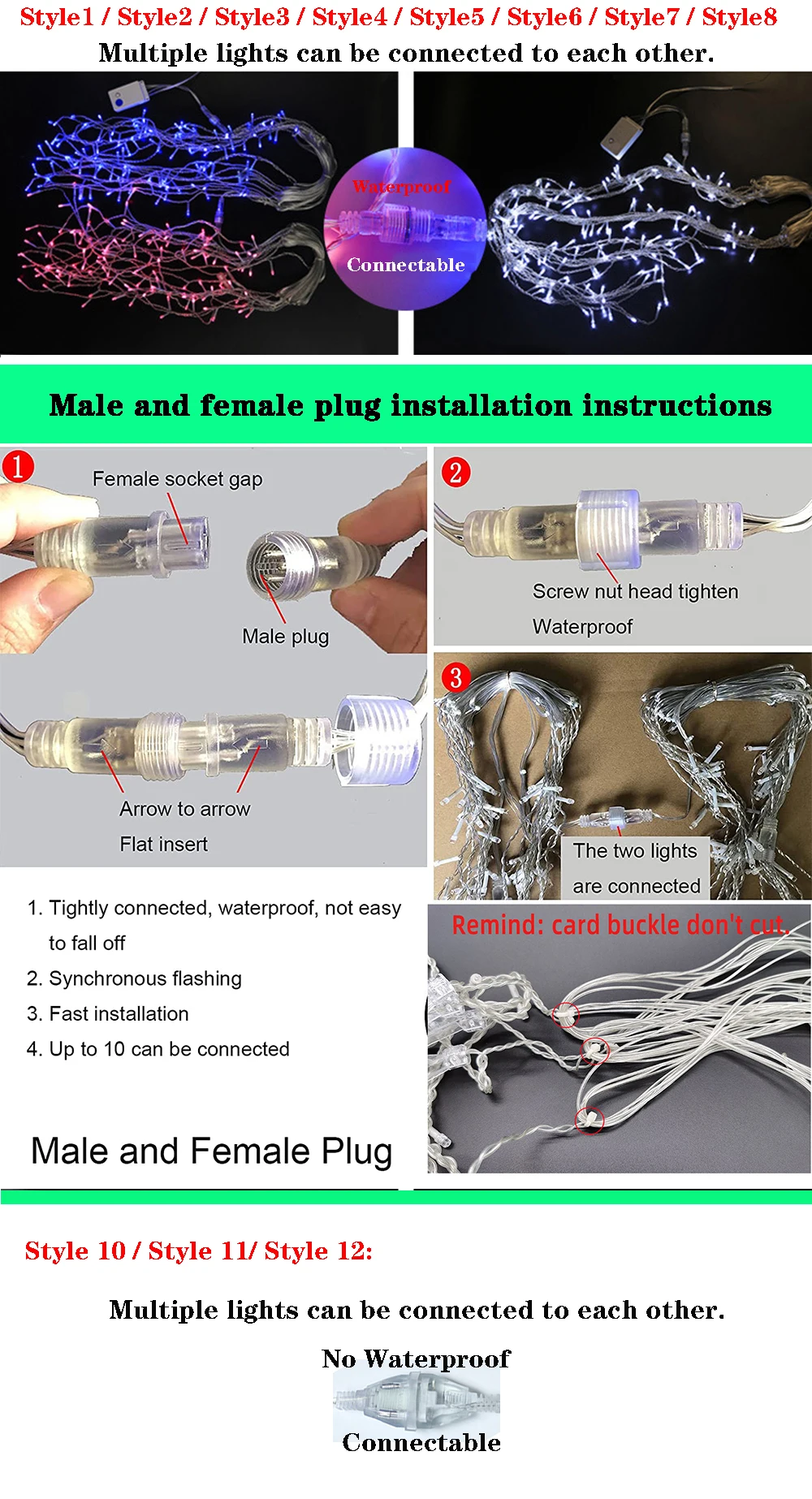 Style1 / Style2 / Style3 / Style4 / Style5 / Style6 / Style7 / Style8

Multiple lights can be connected to each other.

Waterproof

Connectable

Male and female plug installation instructions

1

Female socket gap

Male plug

Arrow to arrow

Flat insert

2

Screw nut head tighten

Waterproof

3

The two lights are connected

1. Tightly connected, waterproof, not easy to fall off
2. Synchronous flashing
3. Fast installation
4. Up to 10 can be connected

Male and Female Plug

Remind: card buckle don't cut.

Style 10 / Style 11/ Style 12:

Multiple lights can be connected to each other.

No Waterproof

Connectable