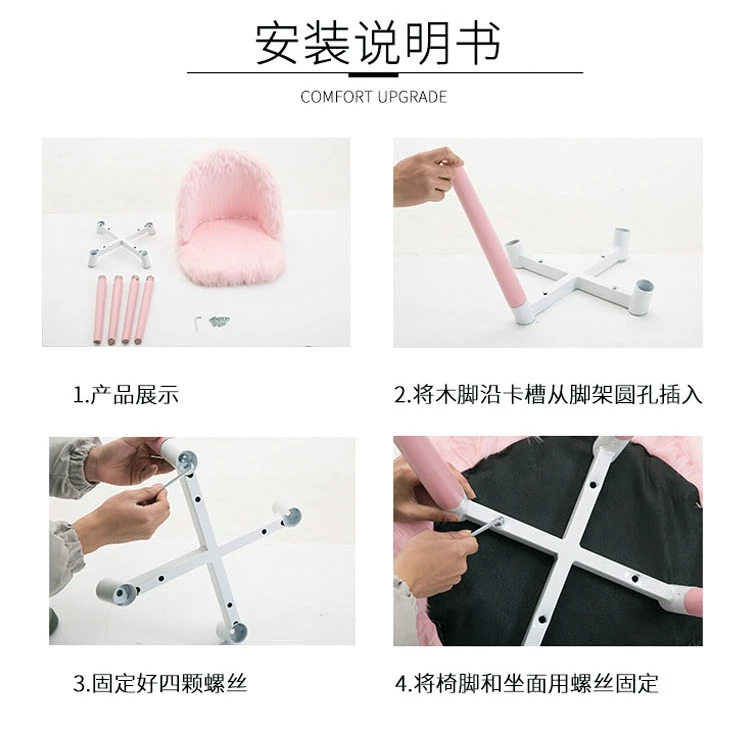 安装说明书

COMFORT UPGRADE

1.产品展示

2.将木脚沿卡槽从脚架圆孔插入

3.固定好四颗螺丝

4.将椅脚和坐面用螺丝固定