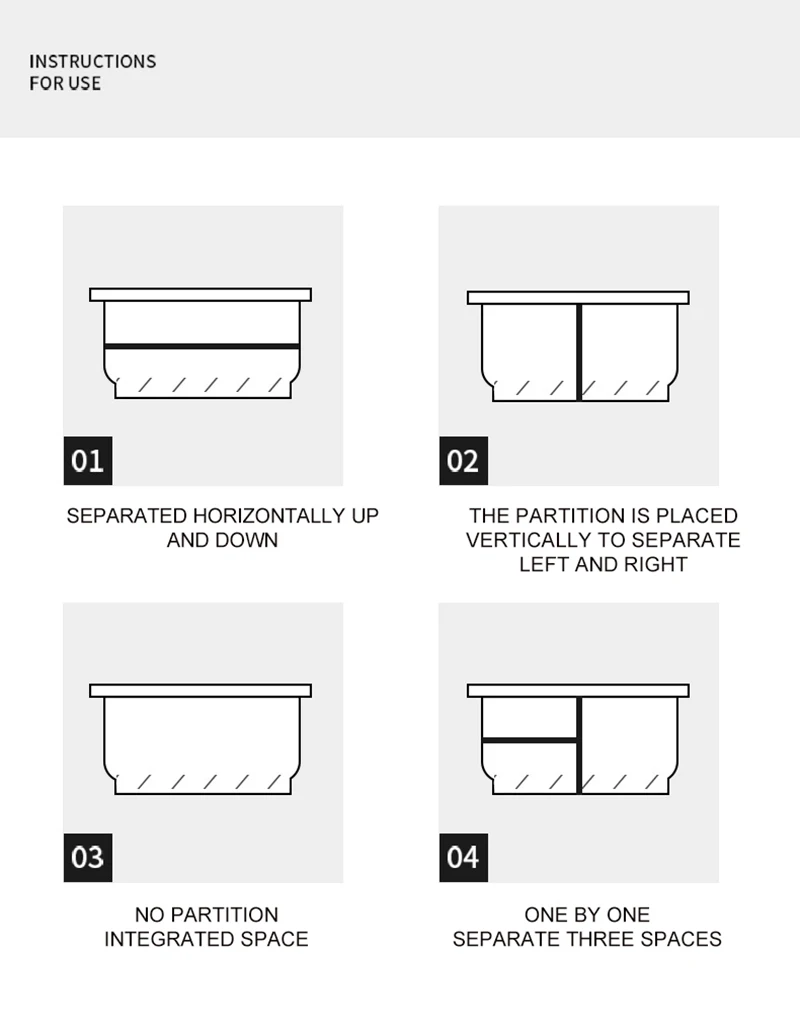 INSTRUCTIONS
FOR USE

01

SEPARATED HORIZONTALLY UP AND DOWN

02

THE PARTITION IS PLACED VERTICALLY TO SEPARATE LEFT AND RIGHT

03

NO PARTITION
INTEGRATED SPACE

04

ONE BY ONE
SEPARATE THREE SPACES