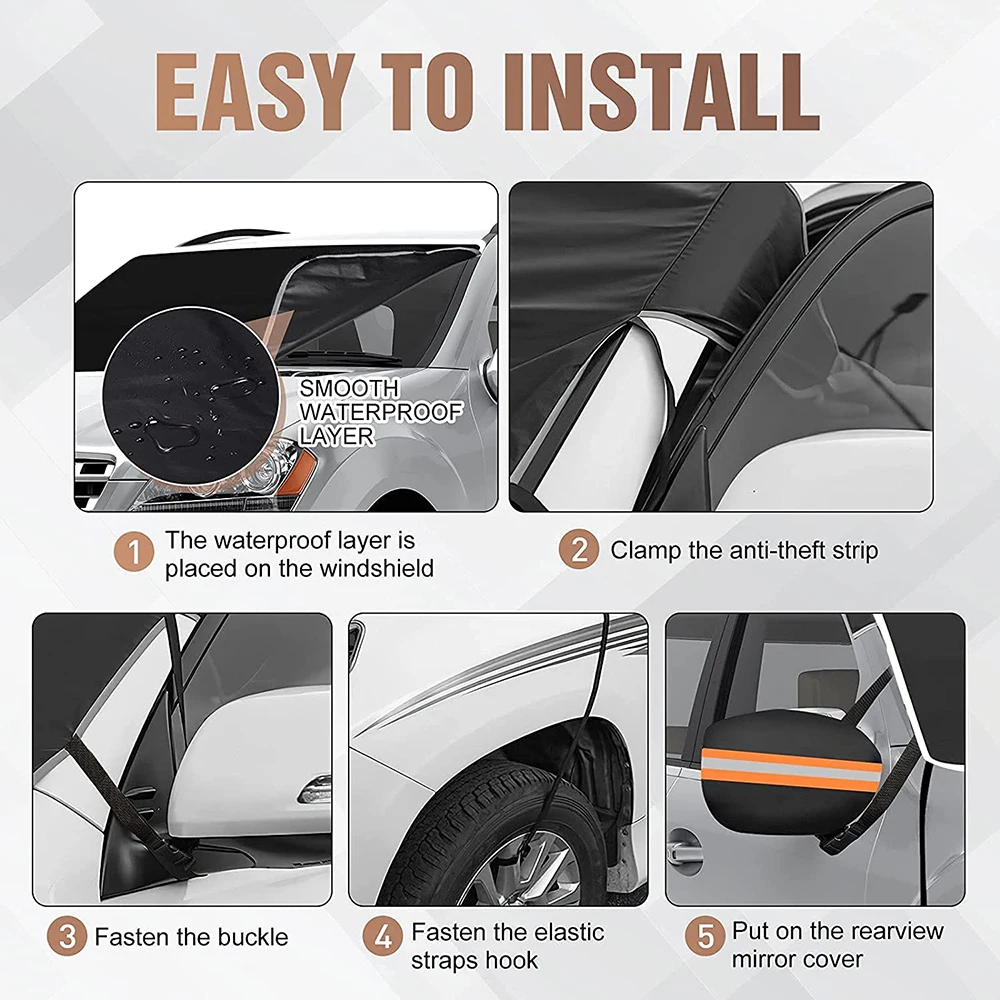 EASY TO INSTALL

SMOOTH WATERPROOF LAYER

1 The waterproof layer is placed on the windshield

2 Clamp the anti-theft strip

3 Fasten the buckle

4 Fasten the elastic straps hook

5 Put on the rearview mirror cover