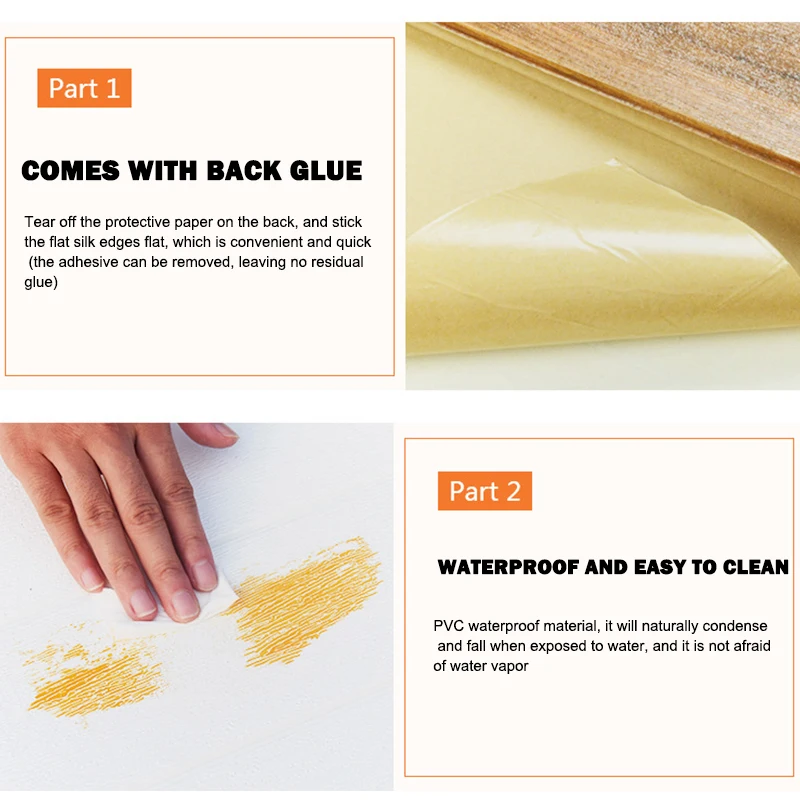 Part 1

COMES WITH BACK GLUE

Tear off the protective paper on the back, and stick the flat silk edges flat, which is convenient and quick (the adhesive can be removed, leaving no residual glue)

Part 2

WATERPROOF AND EASY TO CLEAN

PVC waterproof material, it will naturally condense and fall when exposed to water, and it is not afraid of water vapor