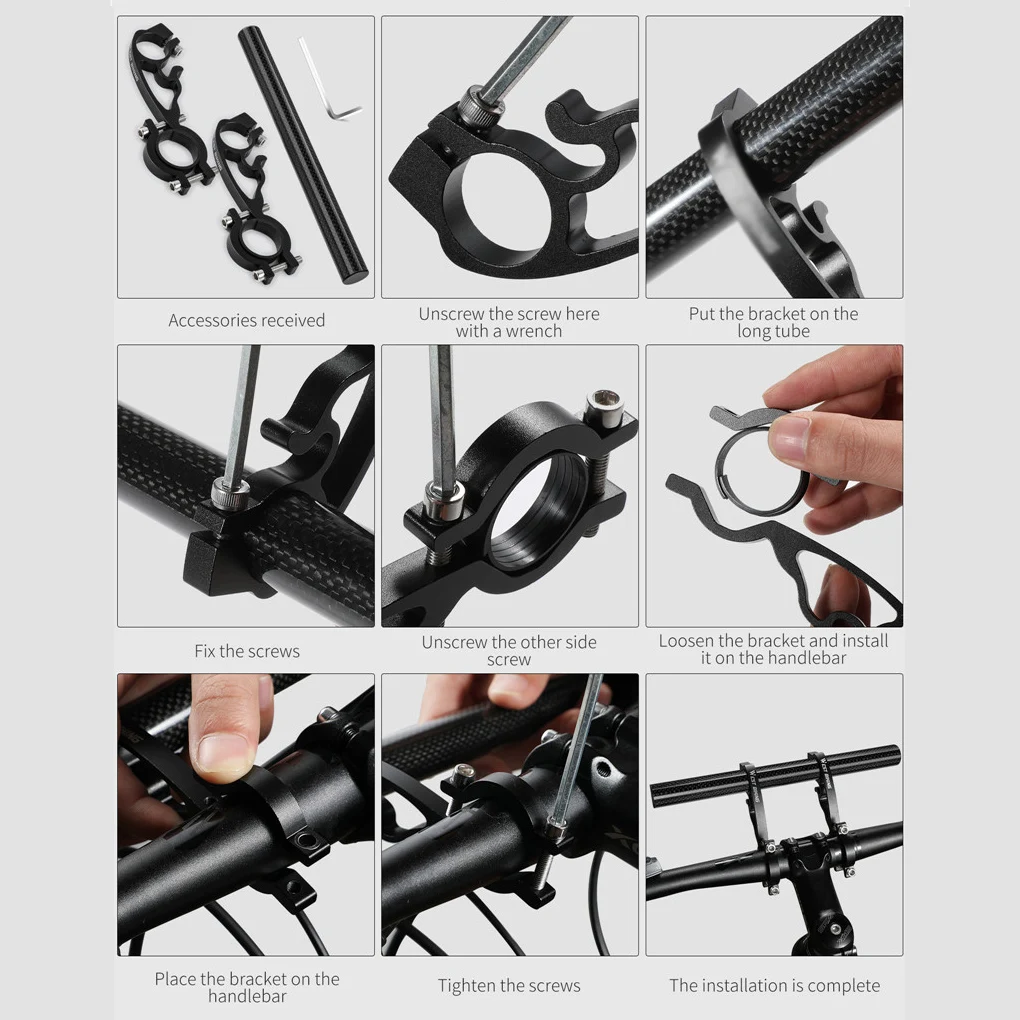 Accessories received

Unscrew the screw here with a wrench

Put the bracket on the long tube

Fix the screws

Unscrew the other side screw

Loosen the bracket and install it on the handlebar

Place the bracket on the handlebar

Tighten the screws

The installation is complete