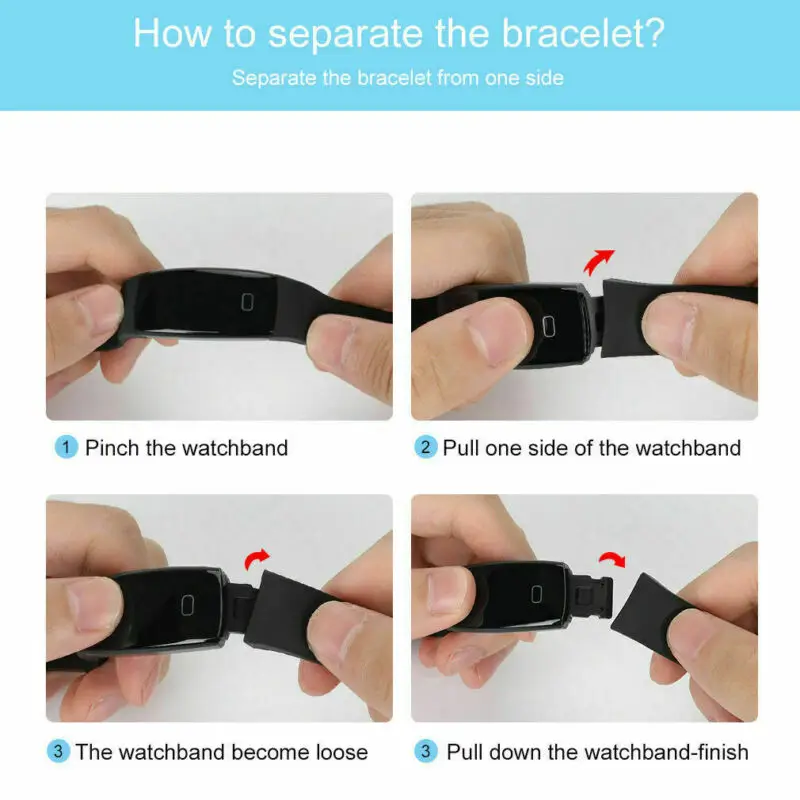 How to separate the bracelet?
Separate the bracelet from one side

1 Pinch the watchband

2 Pull one side of the watchband

3 The watchband become loose

3 Pull down the watchband-finish