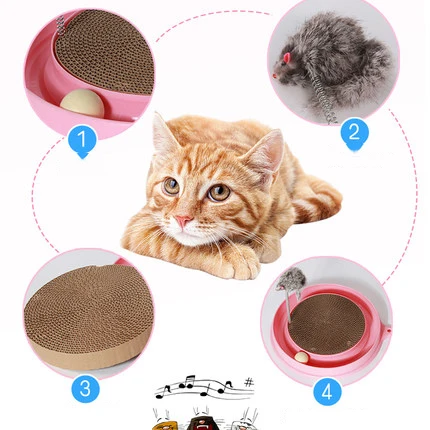 1

2

3

4