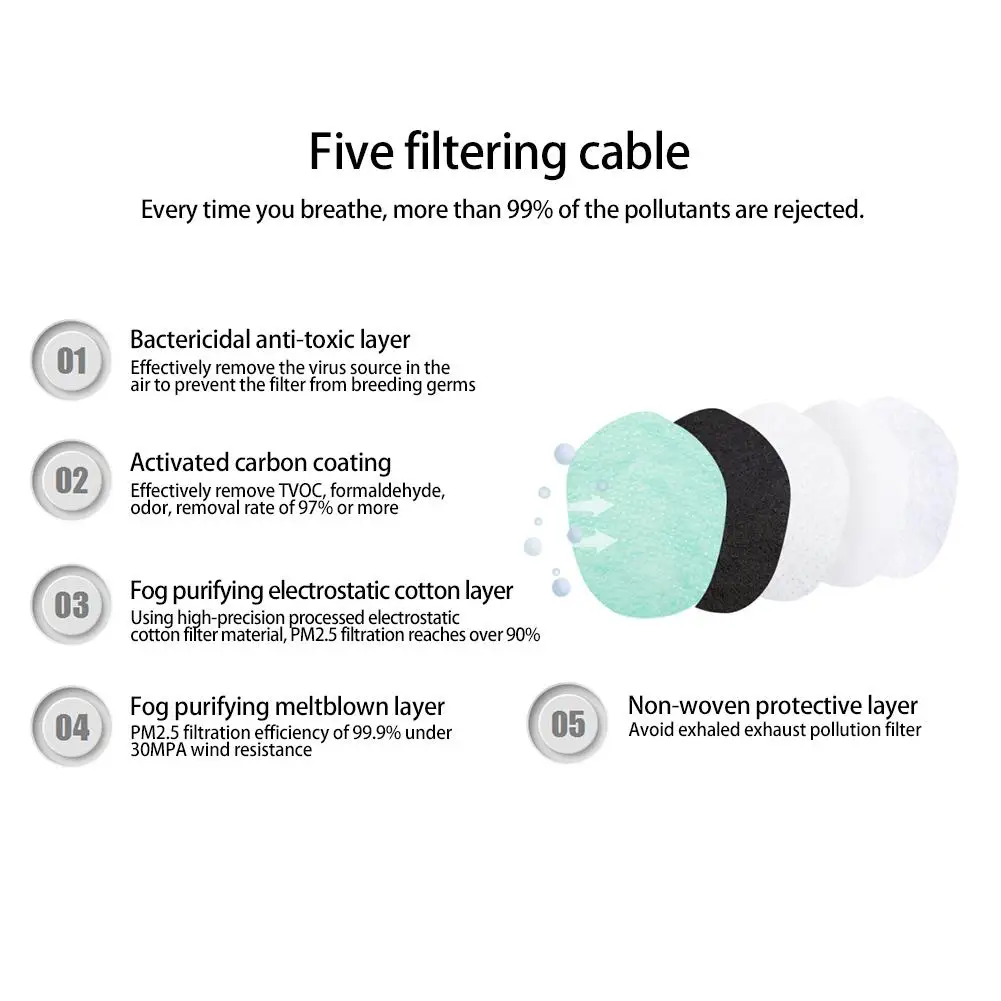 Five filtering cable
Every time you breathe, more than 99% of the pollutants are rejected.

01
Bactericidal anti-toxic layer
Effectively remove the virus source in the air to prevent the filter from breeding germs

02
Activated carbon coating
Effectively remove TVOC, formaldehyde, odor, removal rate of 97% or more

03
Fog purifying electrostatic cotton layer
Using high-precision processed electrostatic cotton filter material, PM2.5 filtration reaches over 90%

04
Fog purifying meltblown layer
PM2.5 filtration efficiency of 99.9% under 30MPA wind resistance

05
Non-woven protective layer
Avoid exhaled exhaust pollution filter