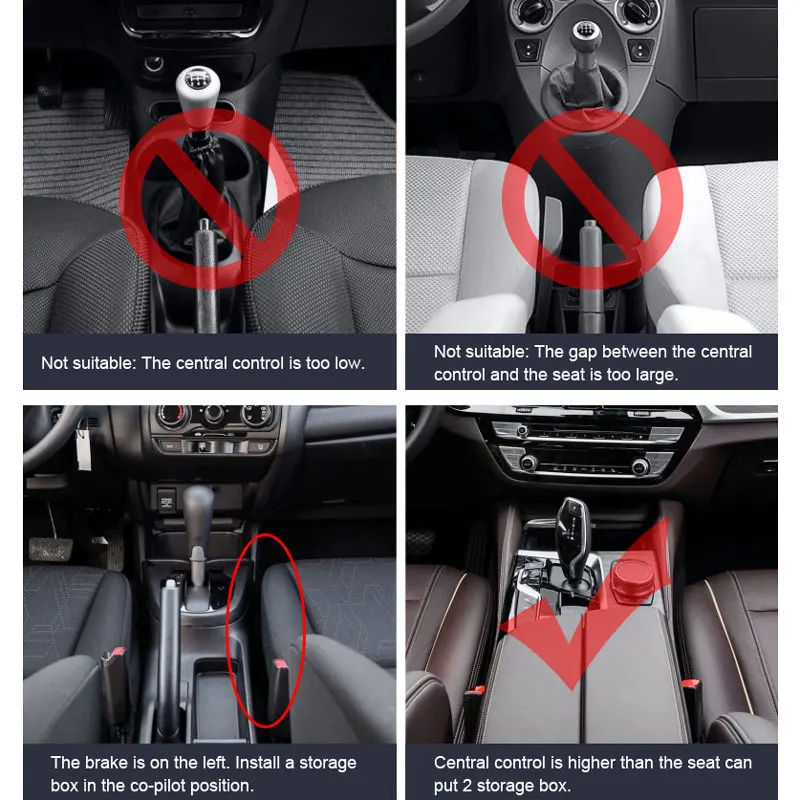 Not suitable: The central control is too low.

Not suitable: The gap between the central control and the seat is too large.

The brake is on the left. Install a storage box in the co-pilot position.

Central control is higher than the seat can put 2 storage box.