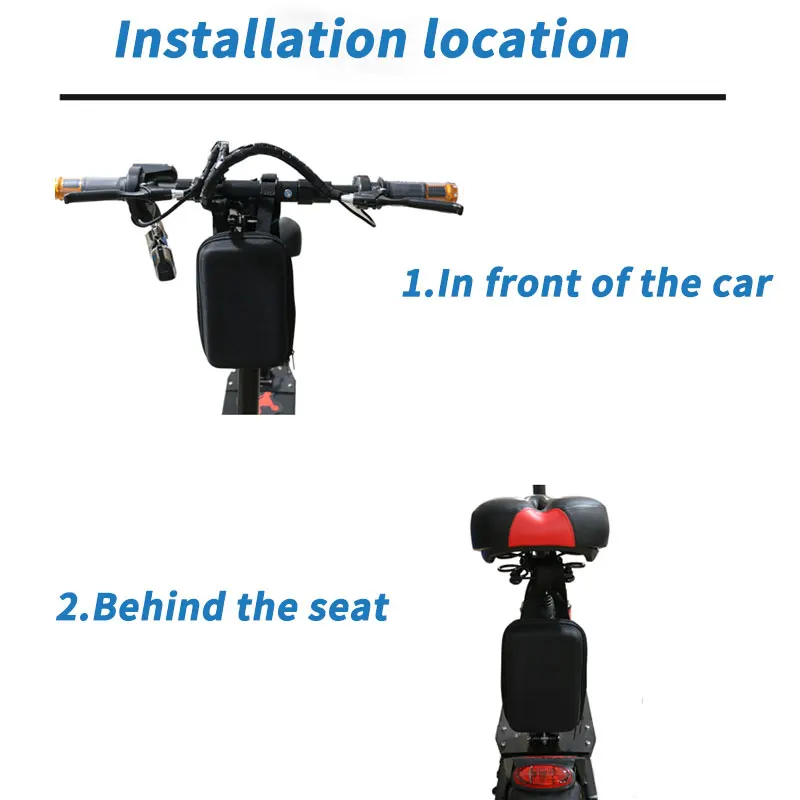 Installation location

1.In front of the car

2.Behind the seat