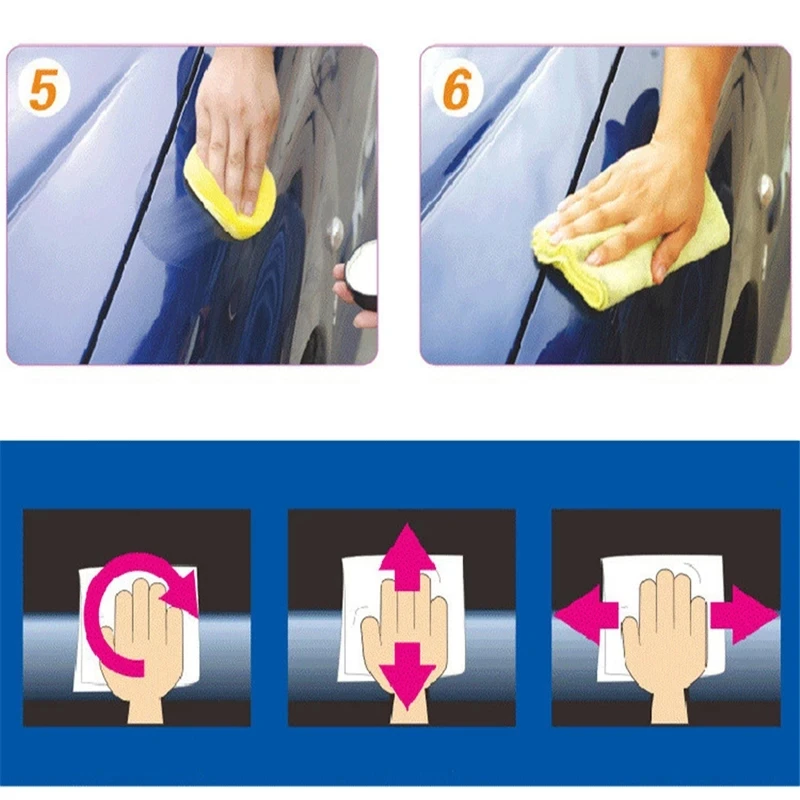 5

6