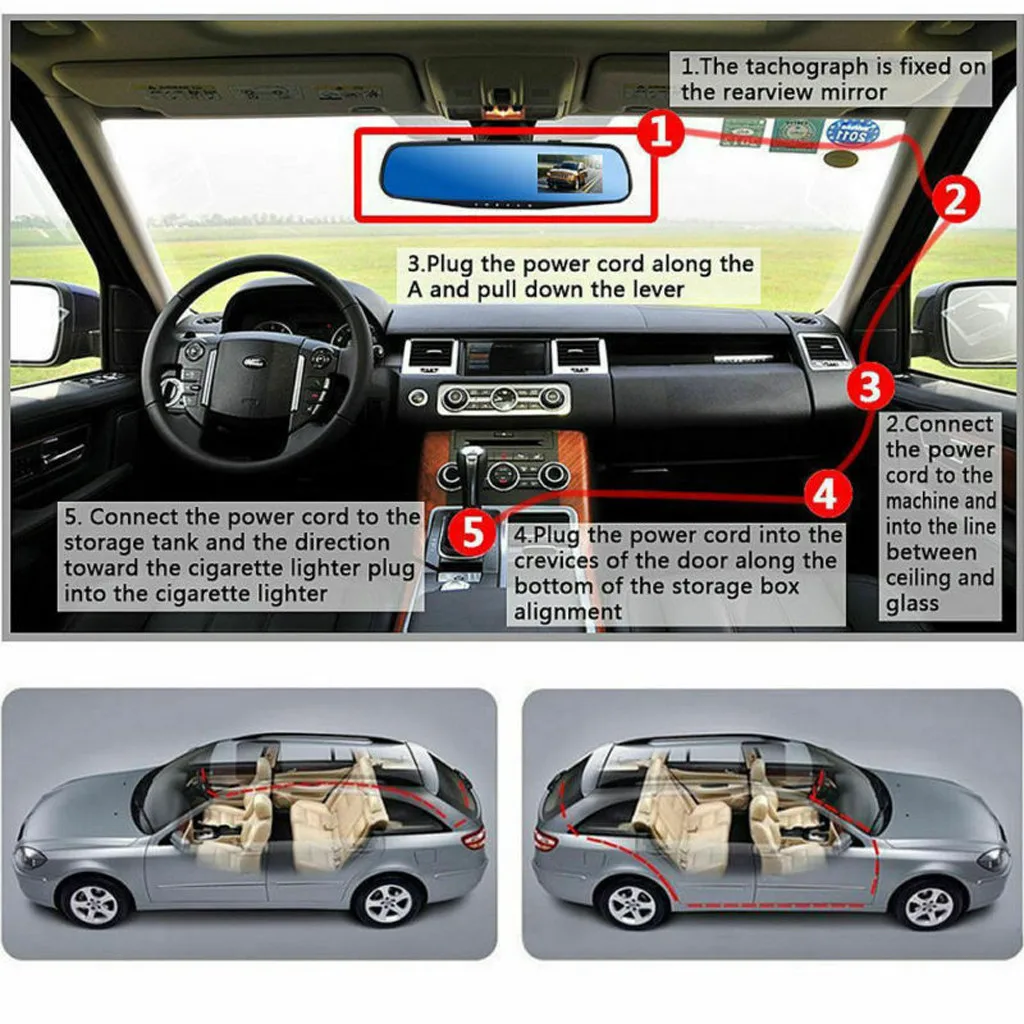 1.The tachograph is fixed on the rearview mirror

1

2

3.Plug the power cord along the A and pull down the lever

3

2.Connect the power cord to the machine and into the line between ceiling and glass

4

5

5. Connect the power cord to the storage tank and the direction toward the cigarette lighter plug into the cigarette lighter

4.Plug the power cord into the crevices of the door along the bottom of the storage box alignment