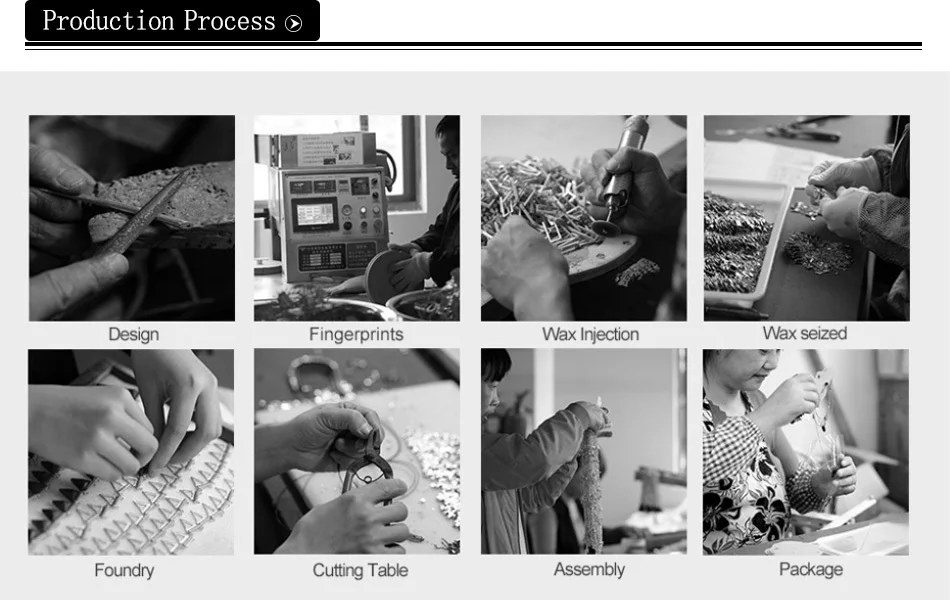 Production Process

Design

Fingerprints

Wax Injection

Wax seized

Foundry

Cutting Table

Assembly

Package