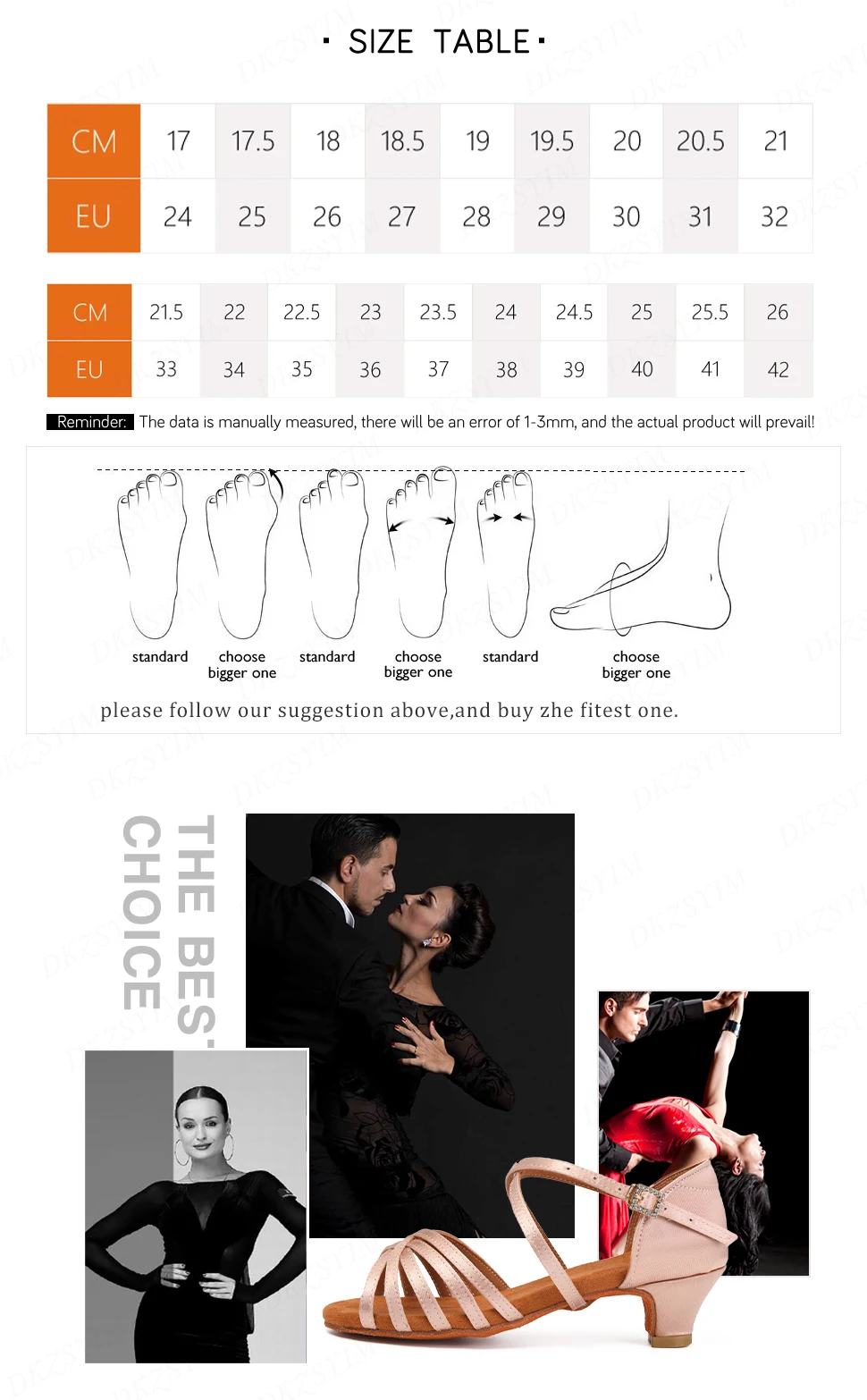 · SIZE TABLE ·

| CM | 17 | 17.5 | 18 | 18.5 | 19 | 19.5 | 20 | 20.5 | 21 |
|---|---|---|---|---|---|---|---|---|---|
| EU | 24 | 25 | 26 | 27 | 28 | 29 | 30 | 31 | 32 |

| CM | 21.5 | 22 | 22.5 | 23 | 23.5 | 24 | 24.5 | 25 | 25.5 | 26 |
|---|---|---|---|---|---|---|---|---|---|---|
| EU | 33 | 34 | 35 | 36 | 37 | 38 | 39 | 40 | 41 | 42 |

Reminder: The data is manually measured, there will be an error of 1-3mm, and the actual product will prevail!

standard choose bigger one standard choose bigger one standard choose bigger one

please follow our suggestion above,and buy zhe fitest one.

THE BEST CHOICE

DKZSYIM