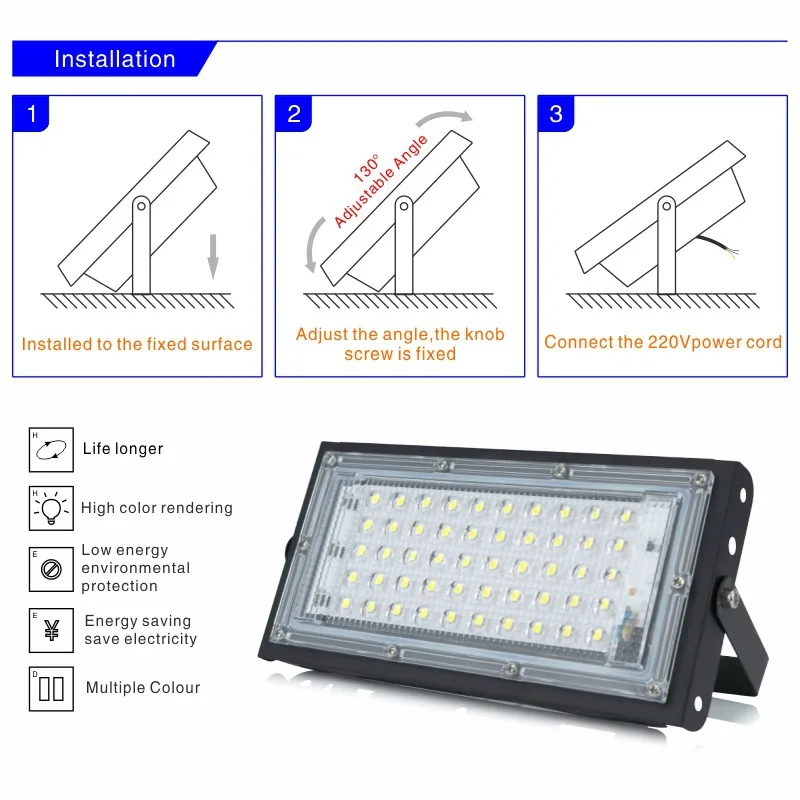 Installation

1

Installed to the fixed surface

2

130° Adjustable Angle

Adjust the angle,the knob screw is fixed

3

Connect the 220Vpower cord

H

Life longer

H

High color rendering

E

Low energy environmental protection

E

¥

Energy saving save electricity

D

Multiple Colour