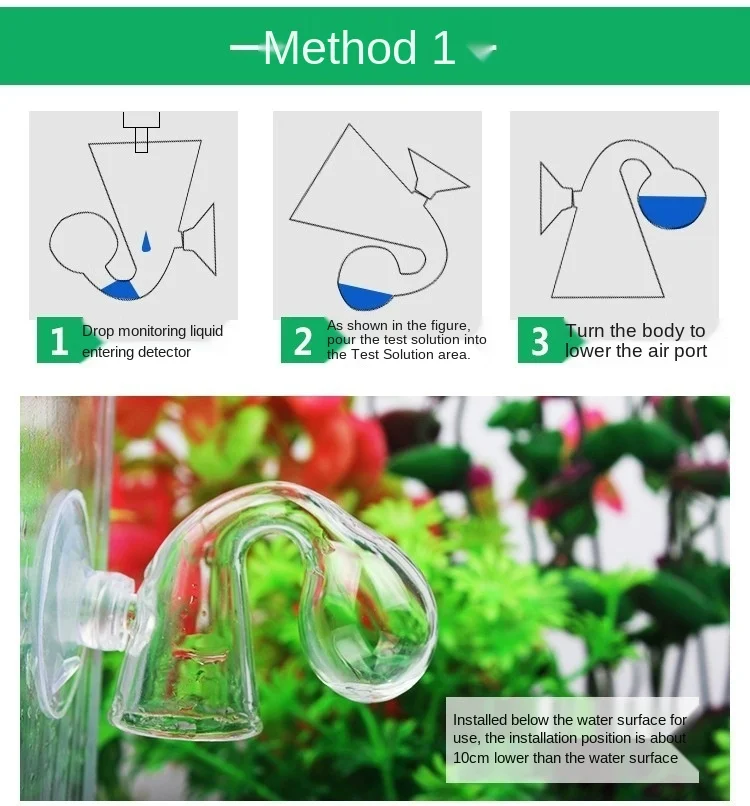 Method 1

1 Drop monitoring liquid entering detector

2 As shown in the figure, pour the test solution into the Test Solution area.

3 Turn the body to lower the air port

Installed below the water surface for use, the installation position is about 10cm lower than the water surface