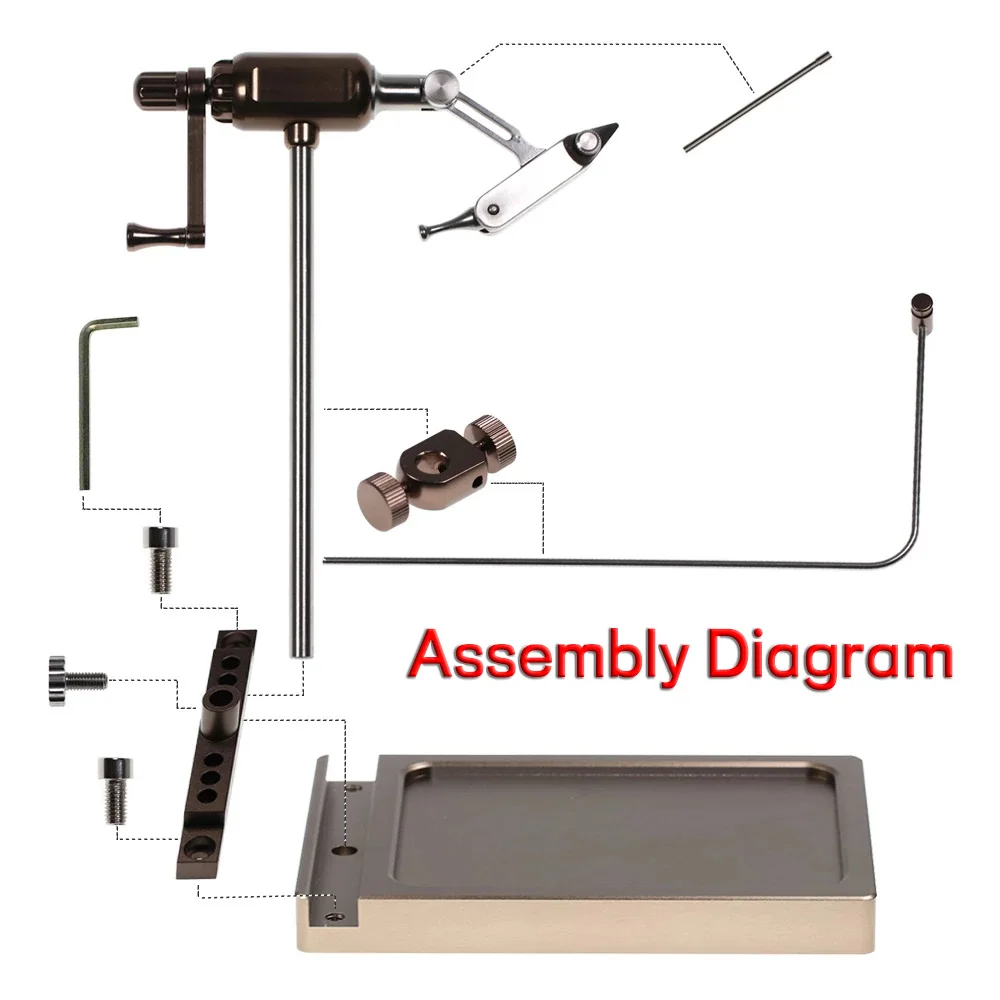 Assembly Diagram