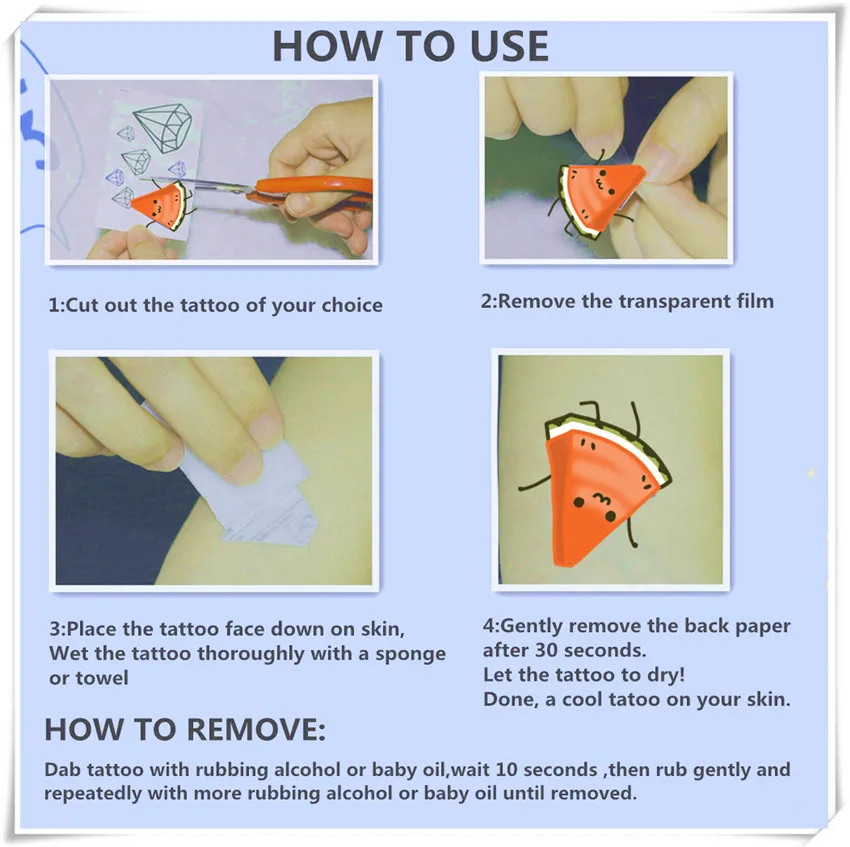 HOW TO USE

1:Cut out the tattoo of your choice

2:Remove the transparent film

3:Place the tattoo face down on skin,
Wet the tattoo thoroughly with a sponge or towel

4:Gently remove the back paper after 30 seconds.
Let the tattoo to dry!
Done, a cool tatoo on your skin.

HOW TO REMOVE:

Dab tattoo with rubbing alcohol or baby oil,wait 10 seconds ,then rub gently and repeatedly with more rubbing alcohol or baby oil until removed.