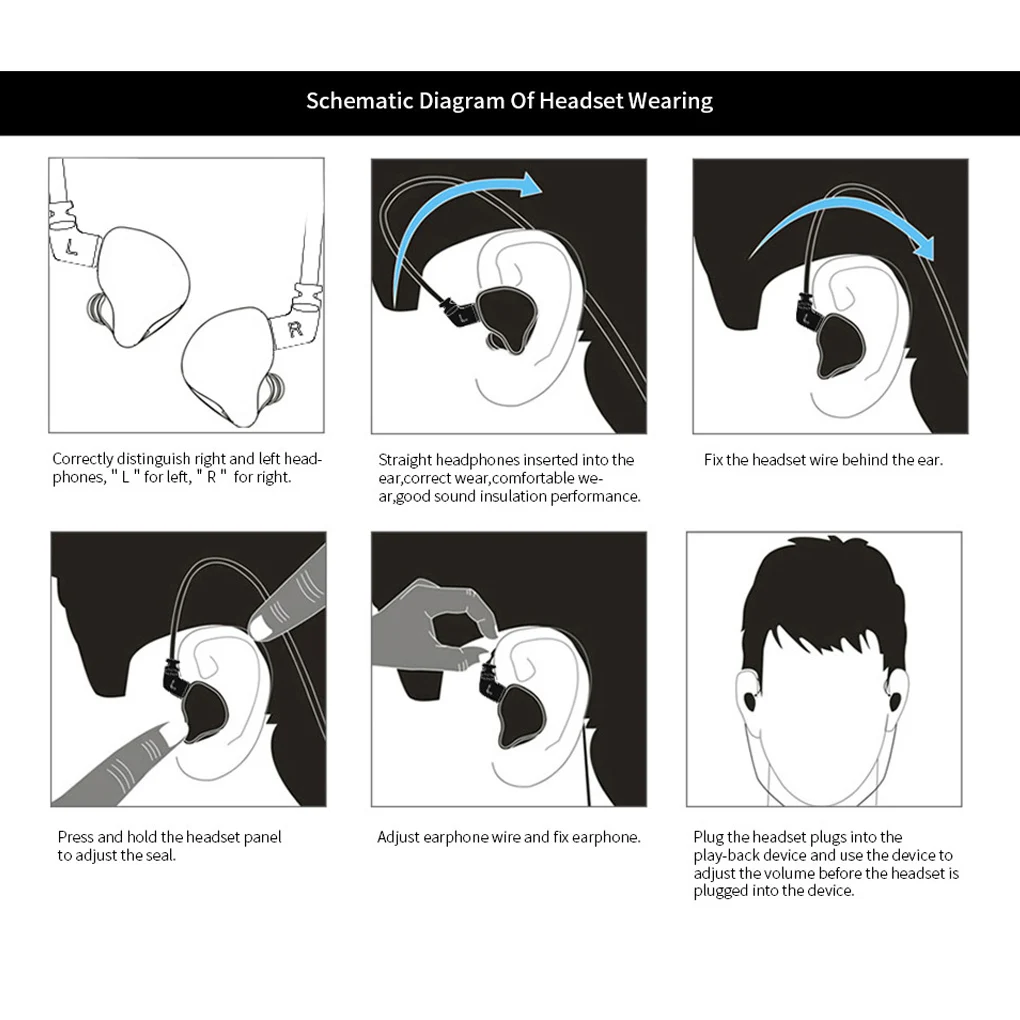 Schematic Diagram Of Headset Wearing

L

R

Correctly distinguish right and left headphones, " L " for left, " R " for right.

Straight headphones inserted into the ear,correct wear,comfortable wear,good sound insulation performance.

Fix the headset wire behind the ear.

Press and hold the headset panel to adjust the seal.

Adjust earphone wire and fix earphone.

Plug the headset plugs into the play-back device and use the device to adjust the volume before the headset is plugged into the device.