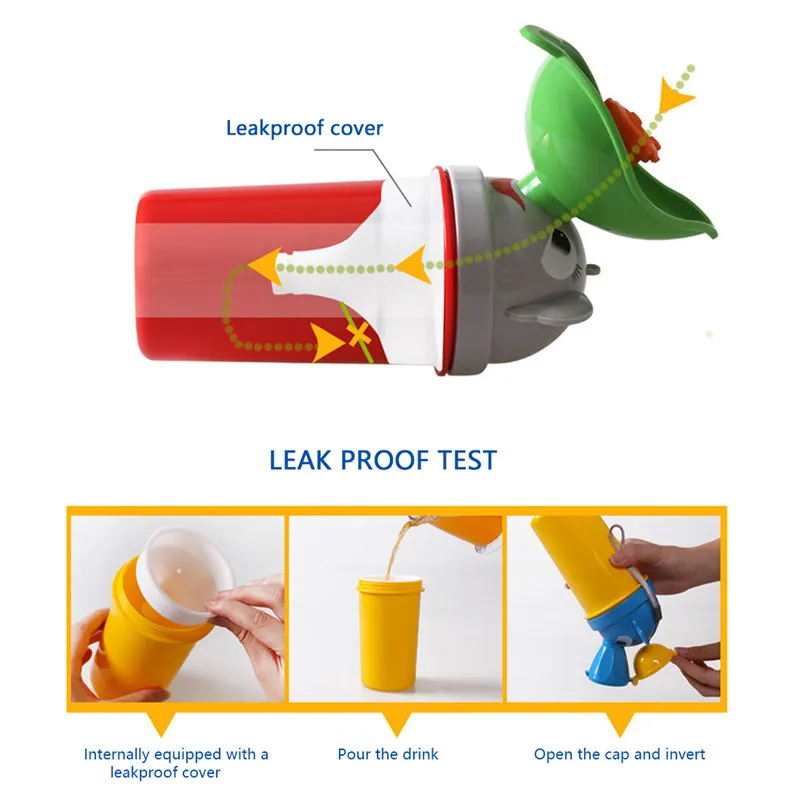 Leakproof cover

LEAK PROOF TEST

Internally equipped with a leakproof cover

Pour the drink

Open the cap and invert