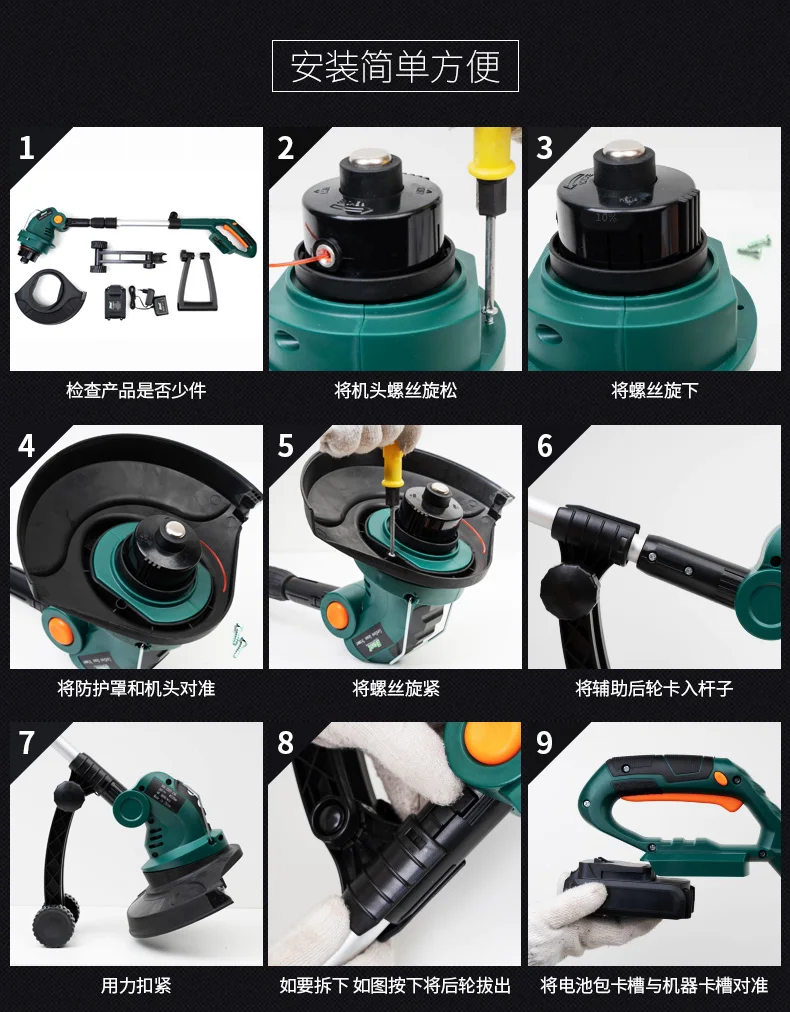 安装简单方便

1
检查产品是否少件

2
将机头螺丝旋松

3
将螺丝旋下

4
将防护罩和机头对准

5
将螺丝旋紧

6
将辅助后轮卡入杆子

7
用力扣紧

8
如要拆下 如图按下将后轮拔出

9
将电池包卡槽与机器卡槽对准